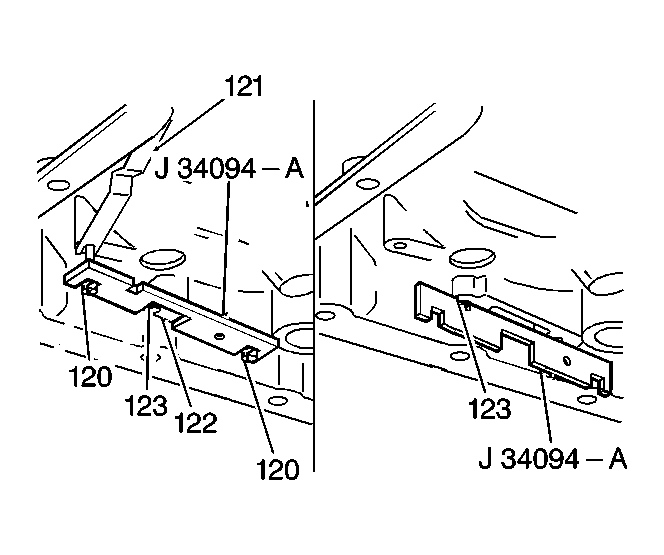 121
J 34094 – A
120
123
122
120
123
J 34094 – A