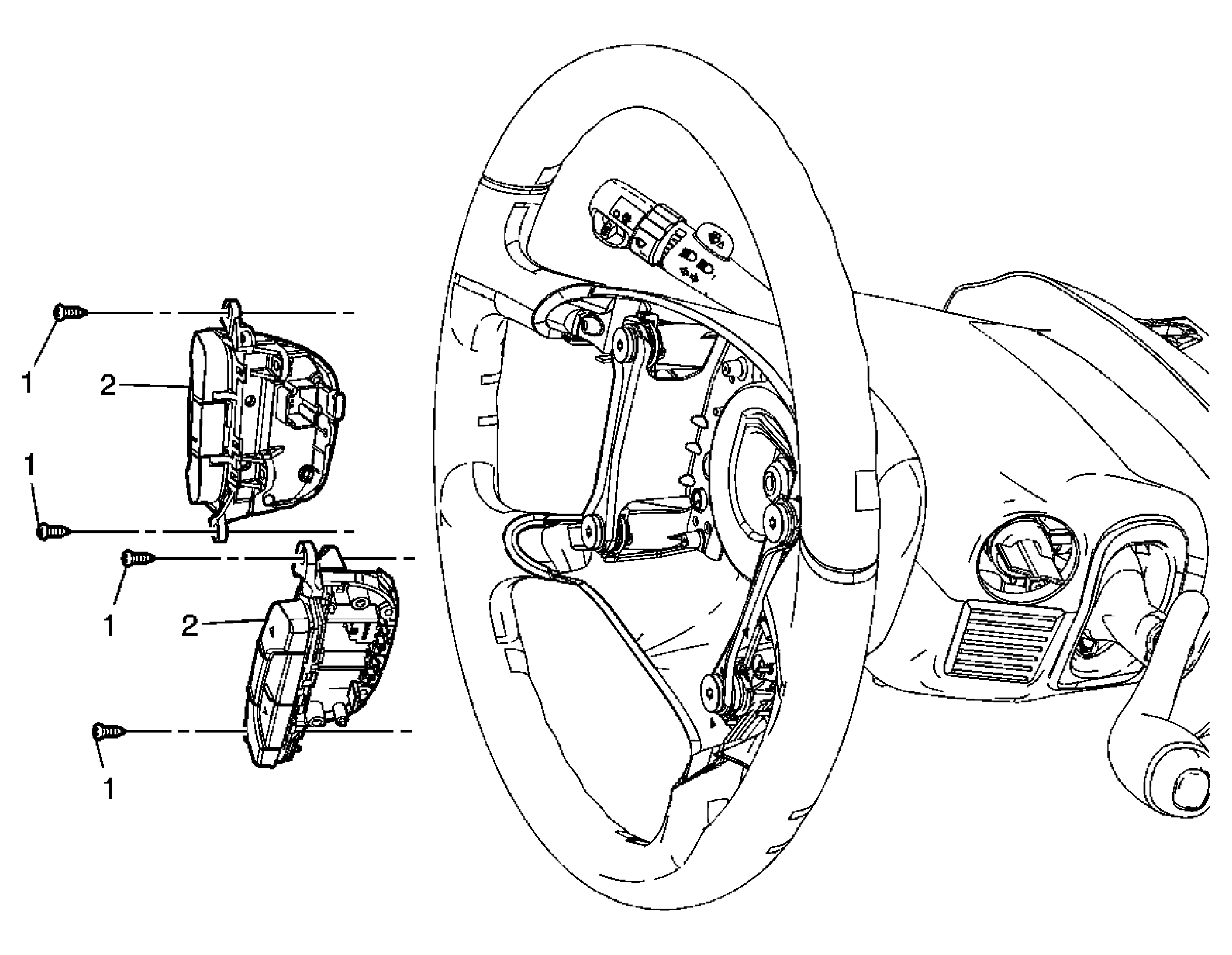 1
2
1
1
2
1