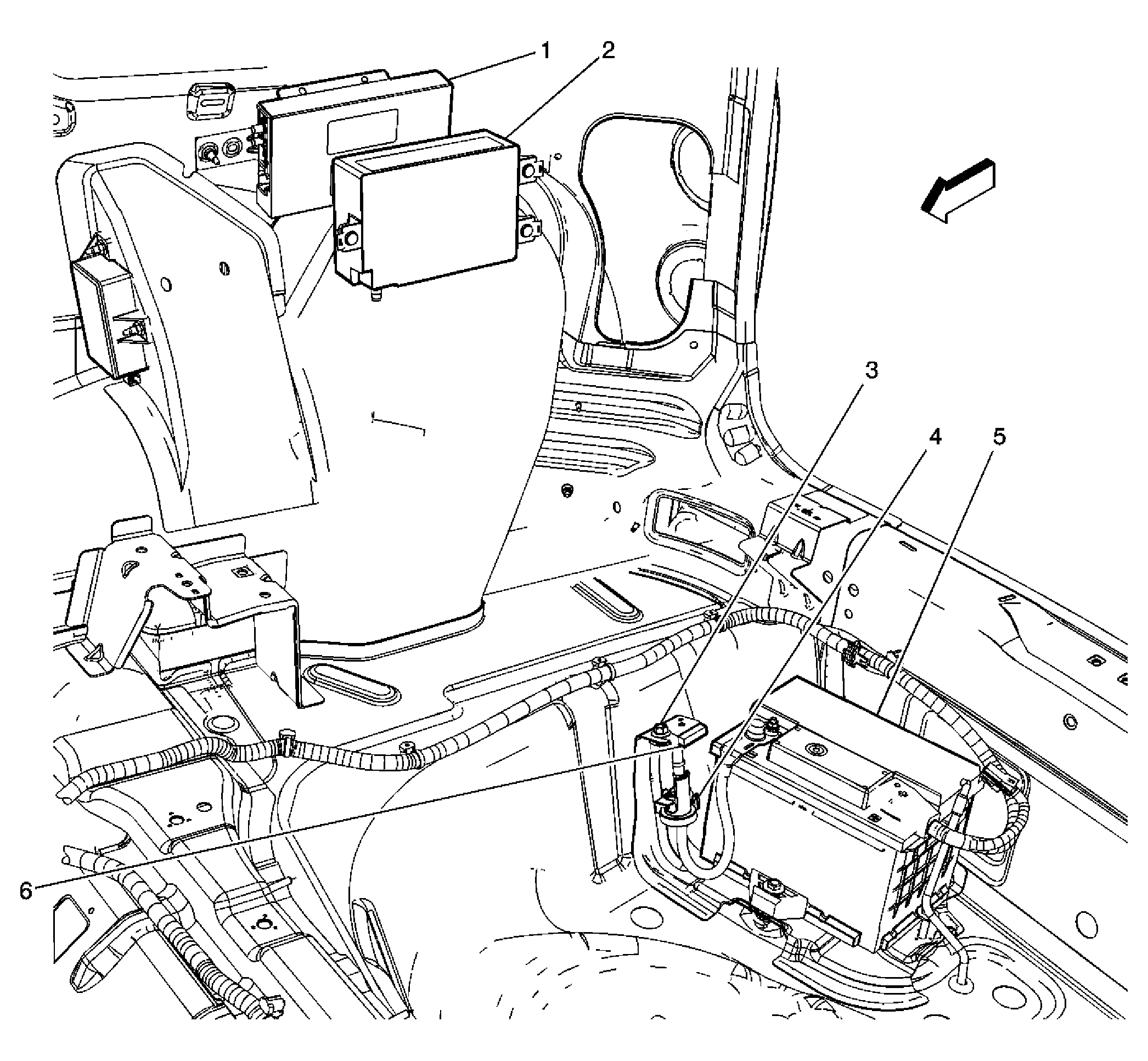 1
2
3
4
5
6