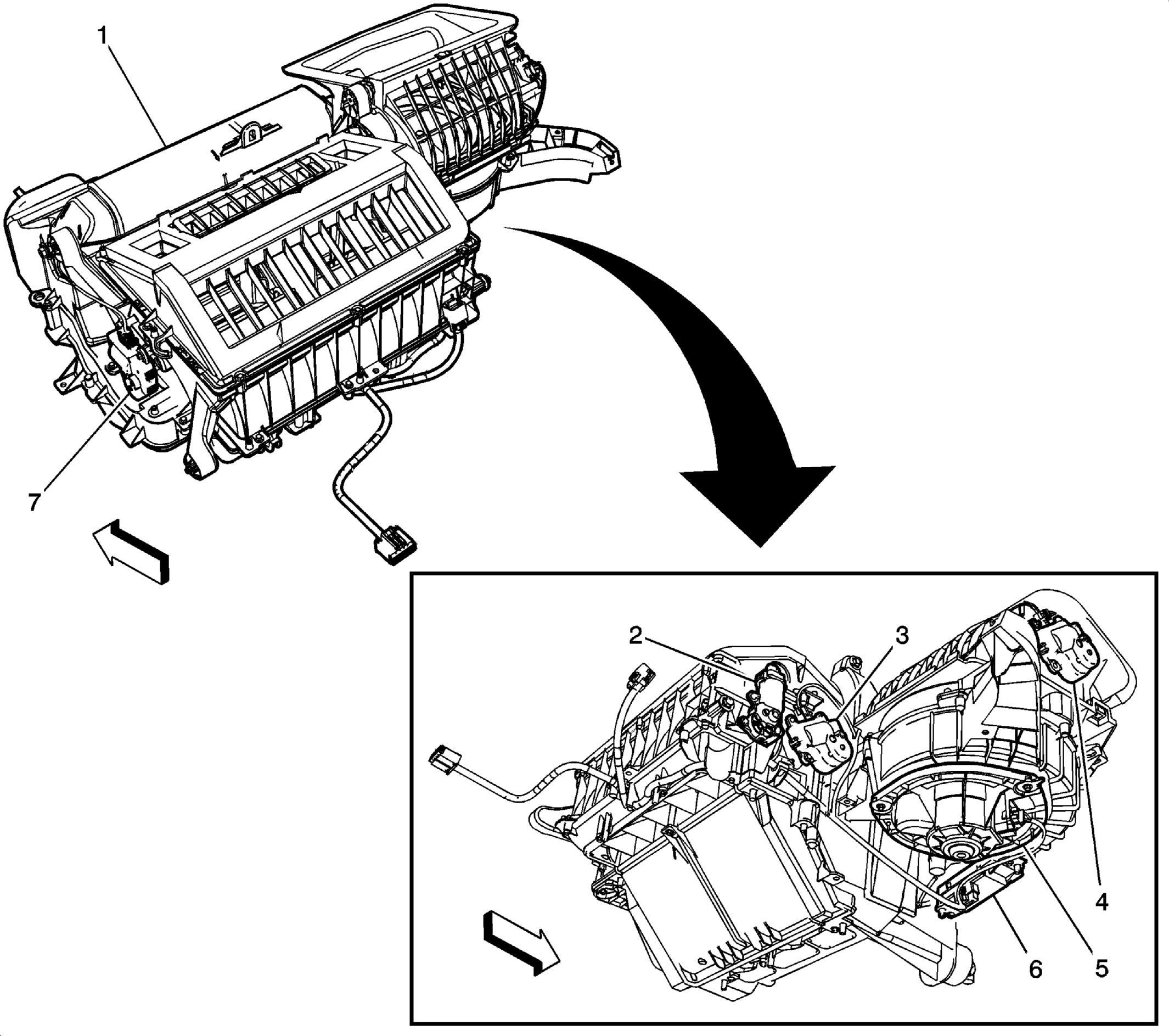 1

7

2

3

4

6

5