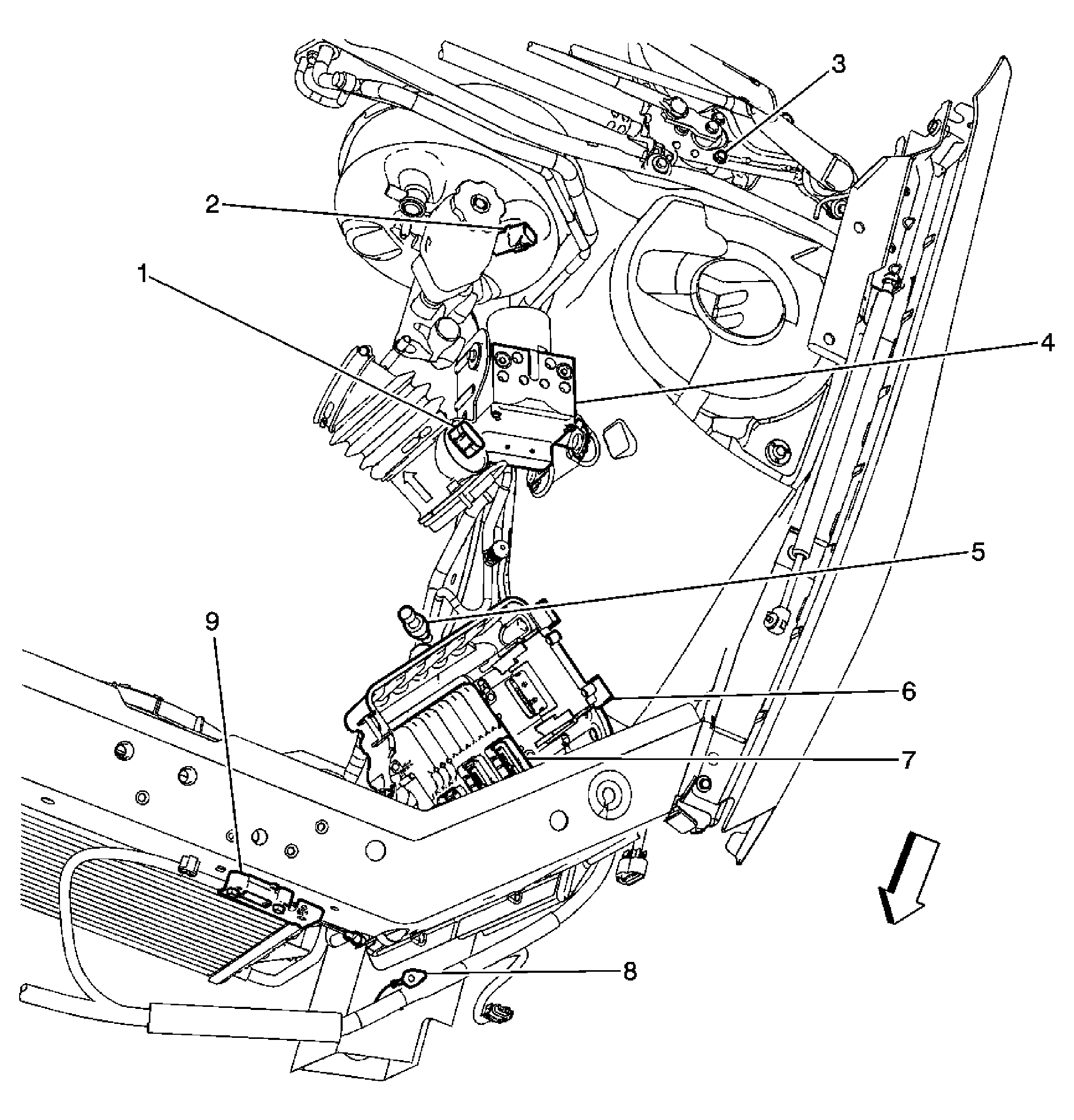 3
2
1
4
5
9
6
7
8