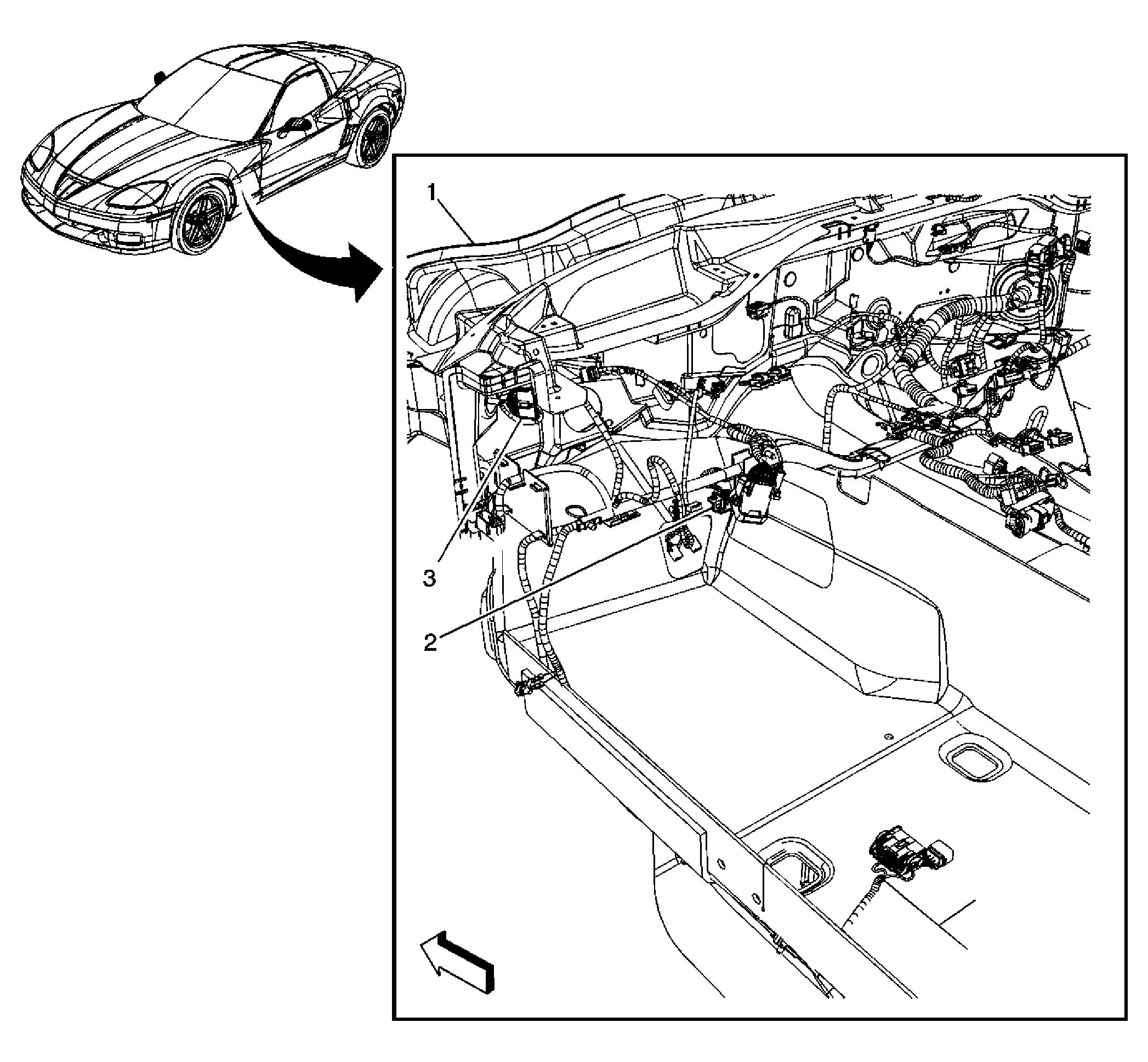 1

3

2