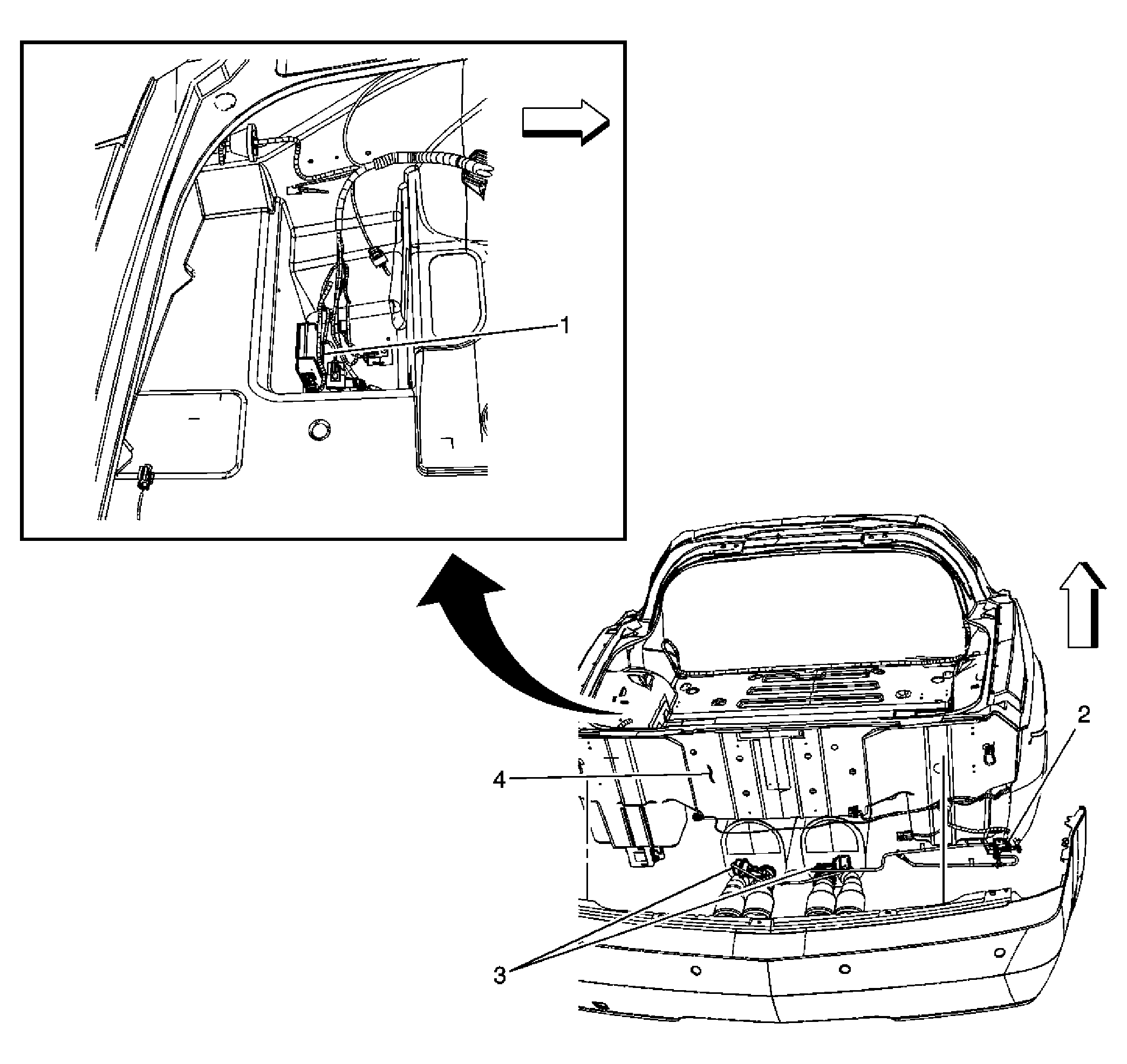 1

2

4

3