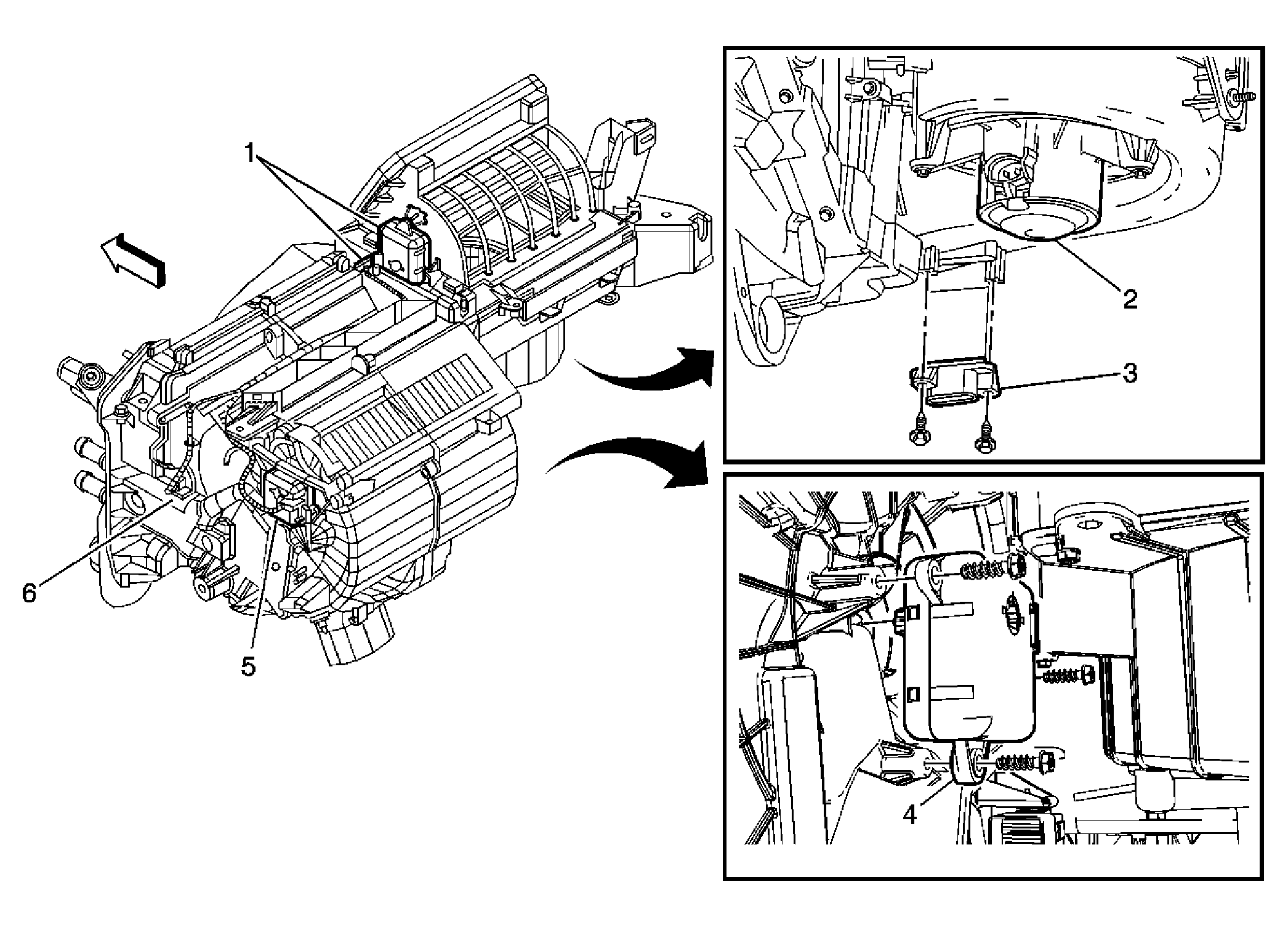 1
6
5
2
3
4