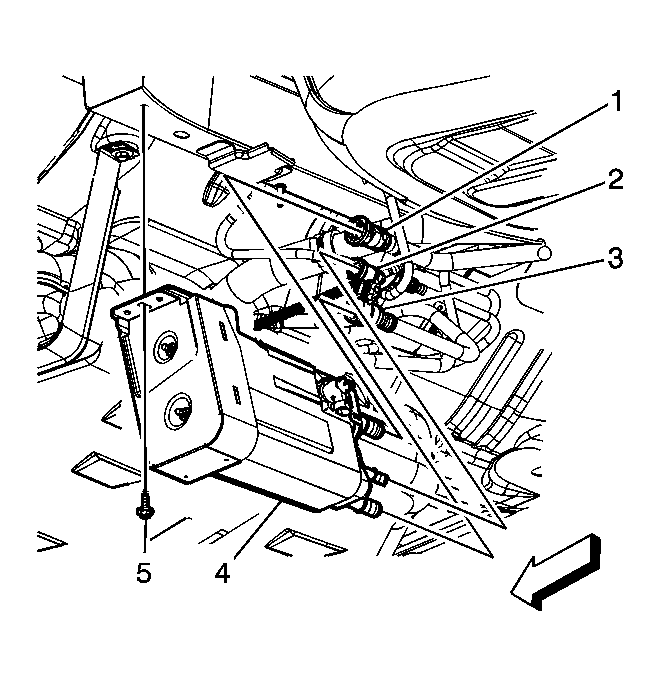 1
2
3
5
4