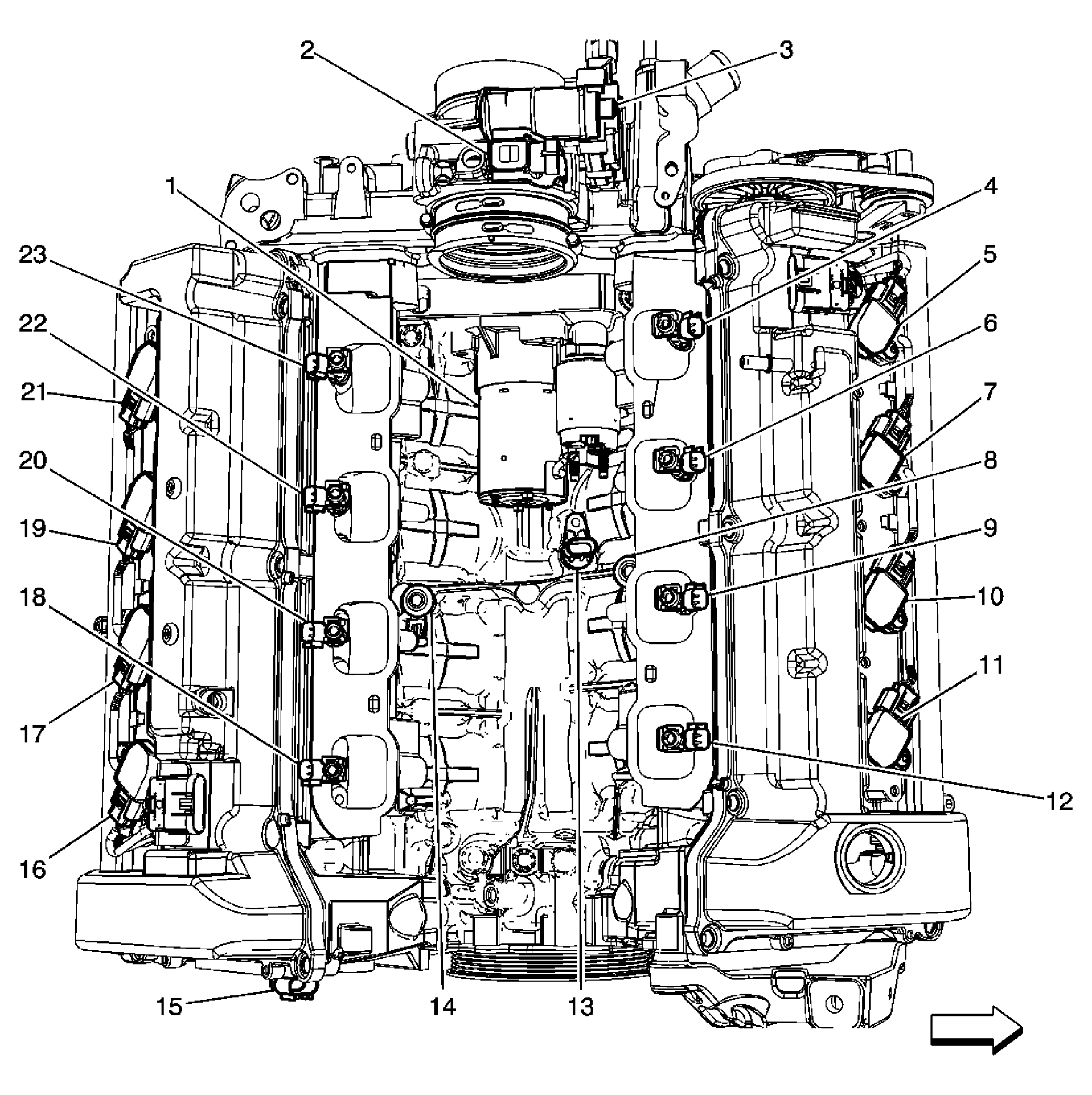 2
3
1
4
23
5
22
6
21
7
20
8
19
9
18
10
11
17
12
16
15
14
13