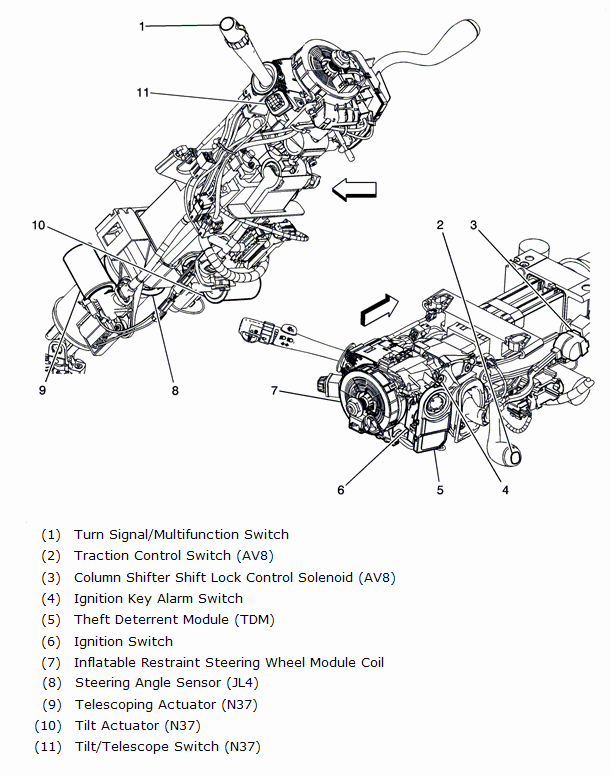 1
11
10
2
3
9
8
7
6
5
4

(1) Turn Signal/Multifunction Switch
(2) Traction Control Switch (AV8)
(3) Column Shifter Shift Lock Control Solenoid (AV8)
(4) Ignition Key Alarm Switch
(5) Theft Deterrent Module (TDM)
(6) Ignition Switch
(7) Inflatable Restraint Steering Wheel Module Coil
(8) Steering Angle Sensor (JL4)
(9) Telescoping Actuator (N37)
(10) Tilt Actuator (N37)
(11) Tilt/Telescope Switch (N37)