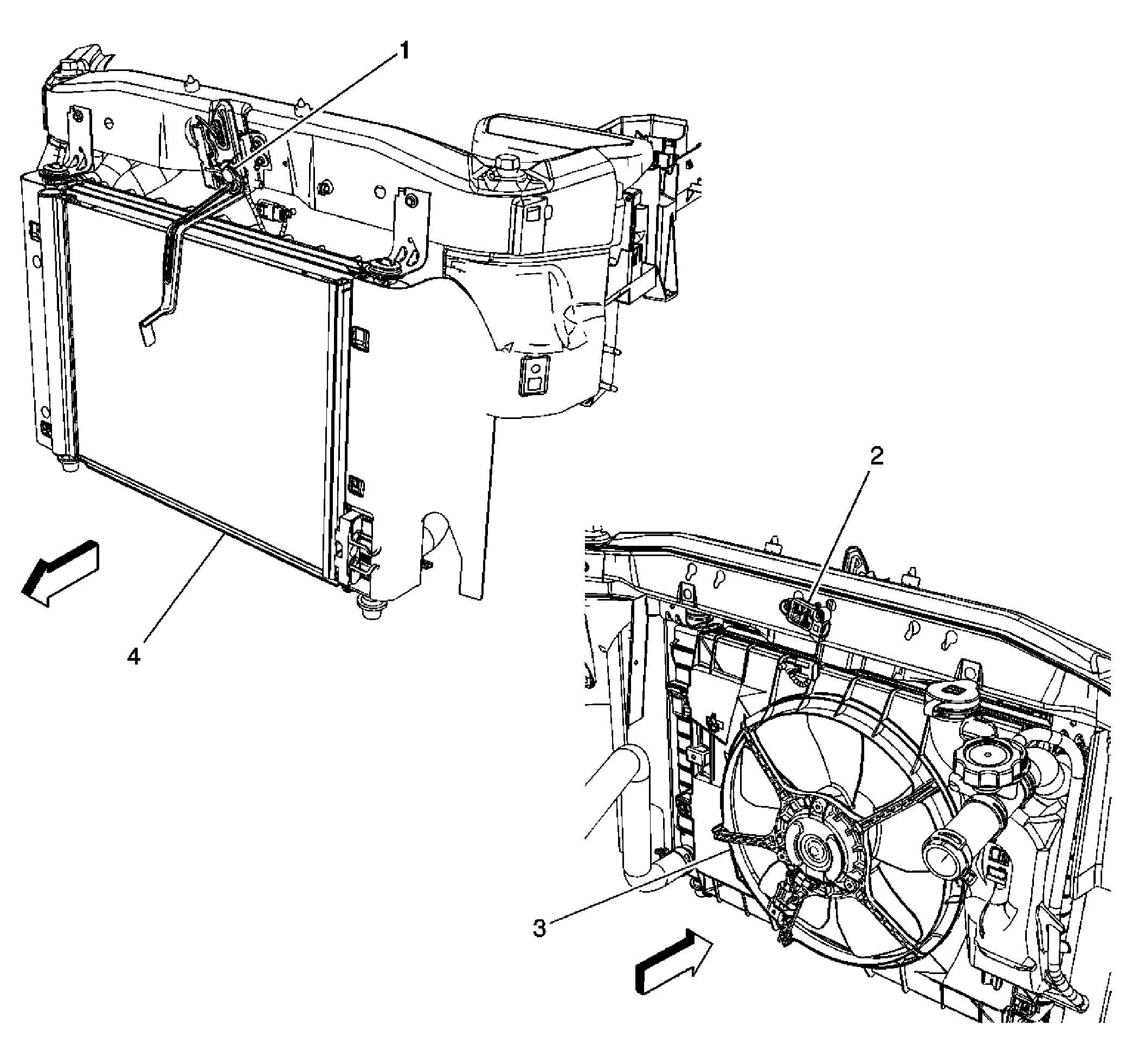 1

4

2

3