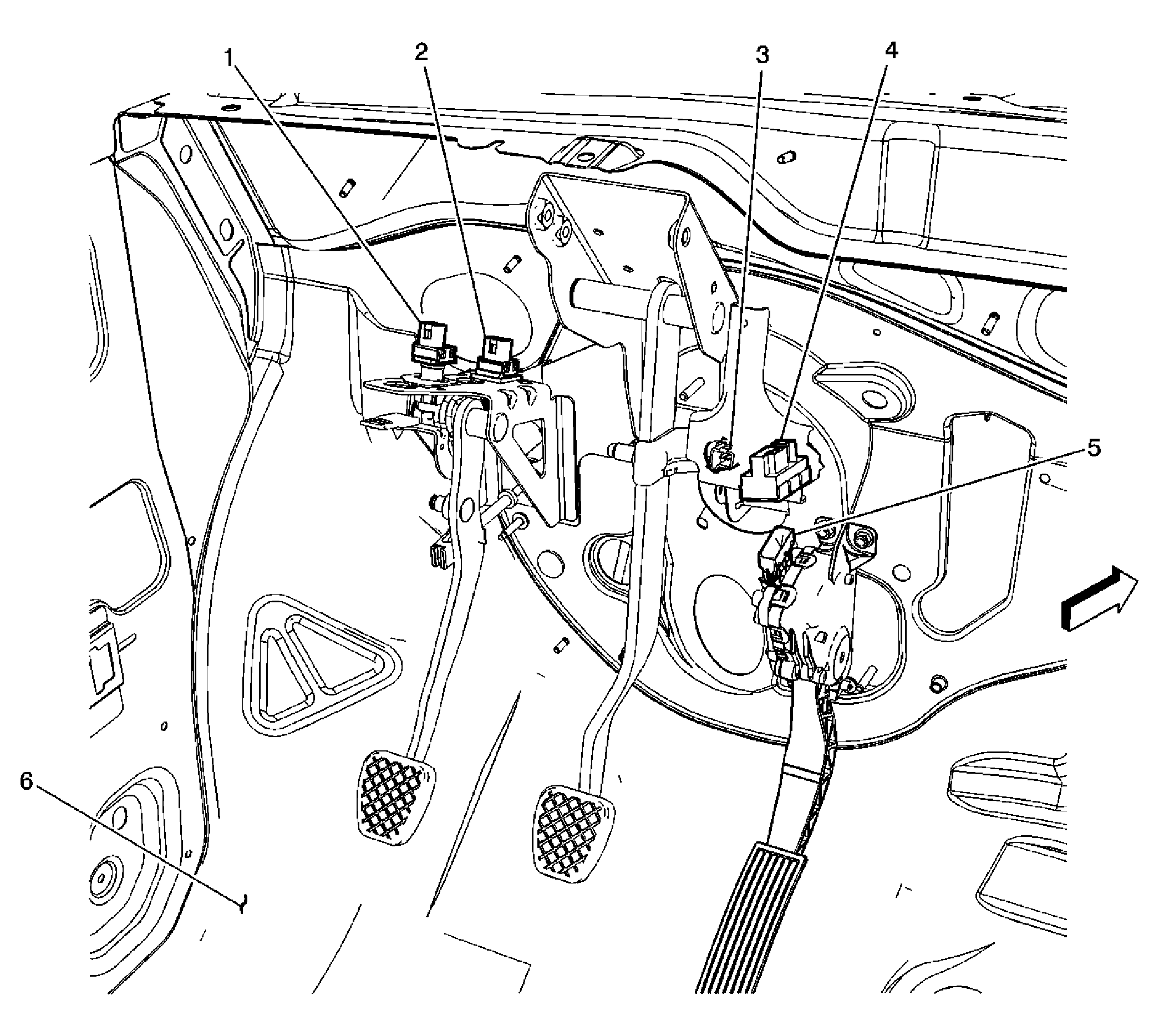 1
2
3
4
5
6