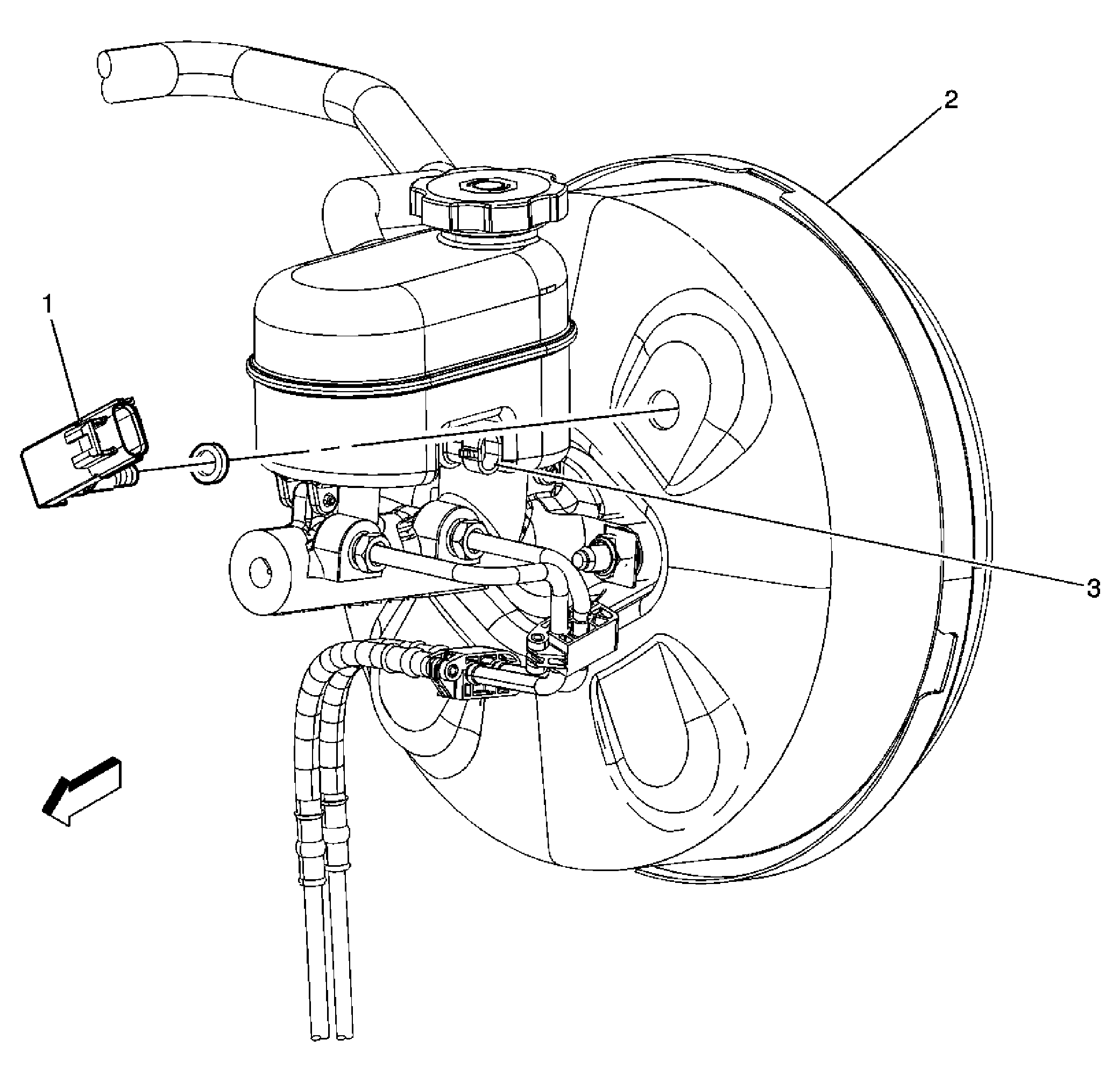 2
1
3