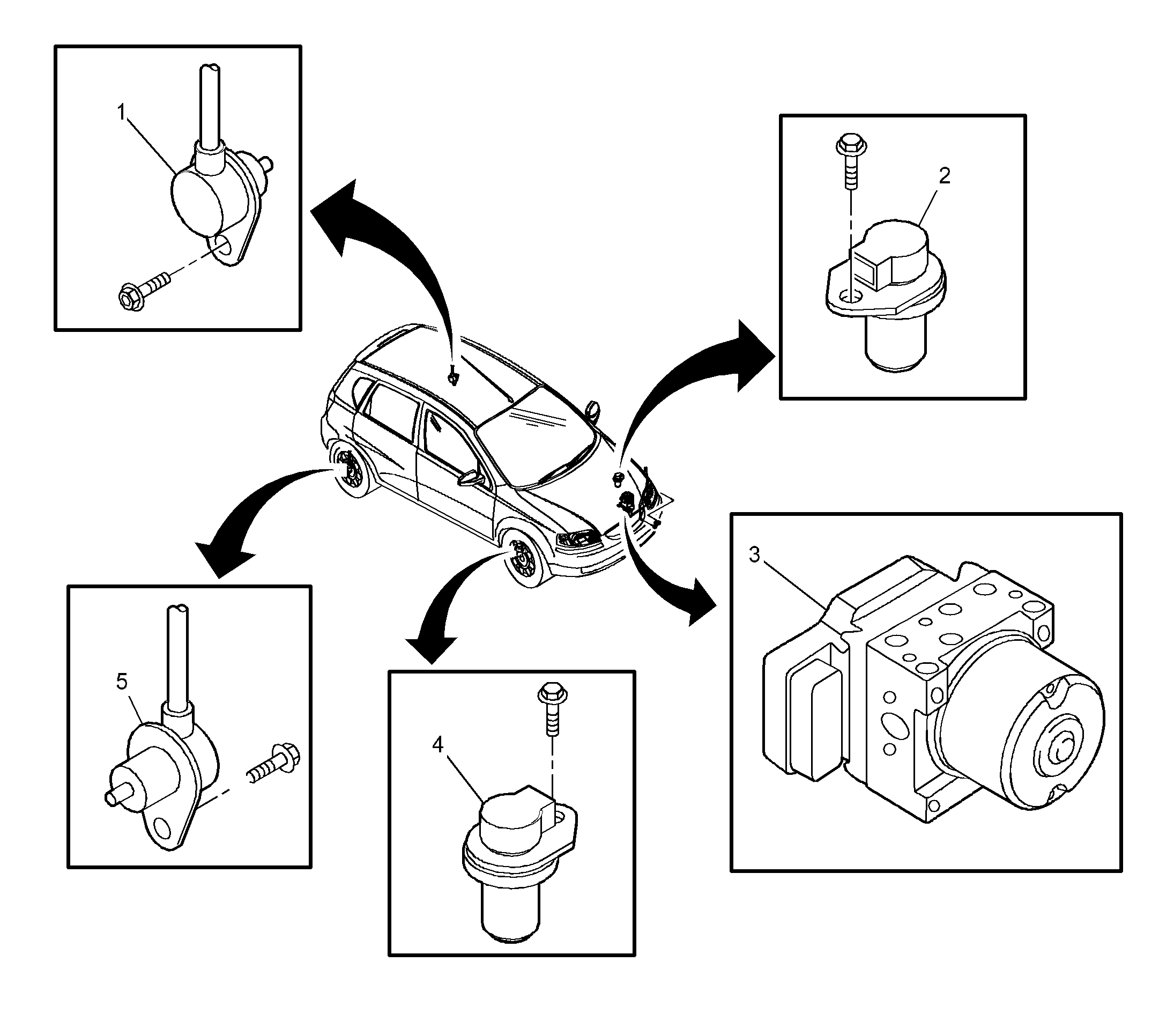 1

2

3

5

4