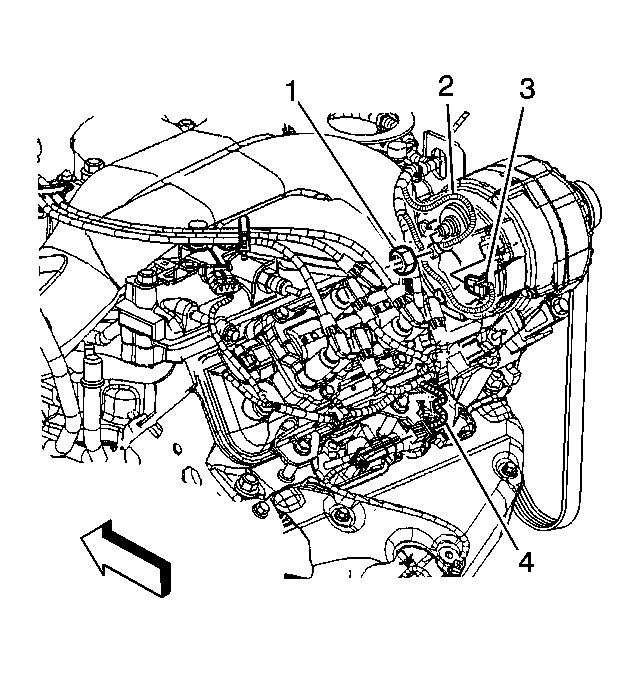 1
2
3
4