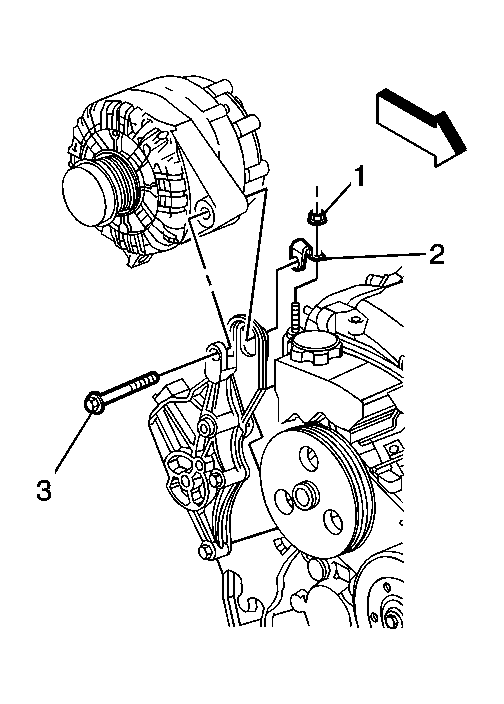 1
2
3