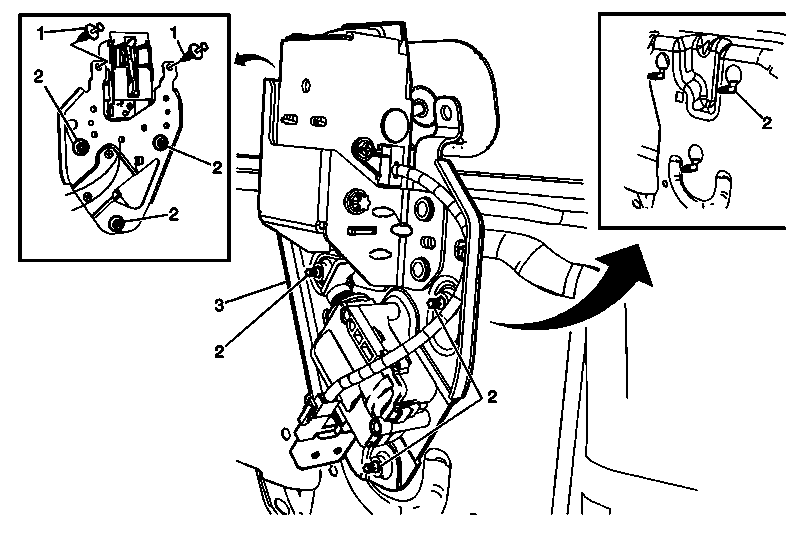 1
1
2
2
2
2
3
2
2