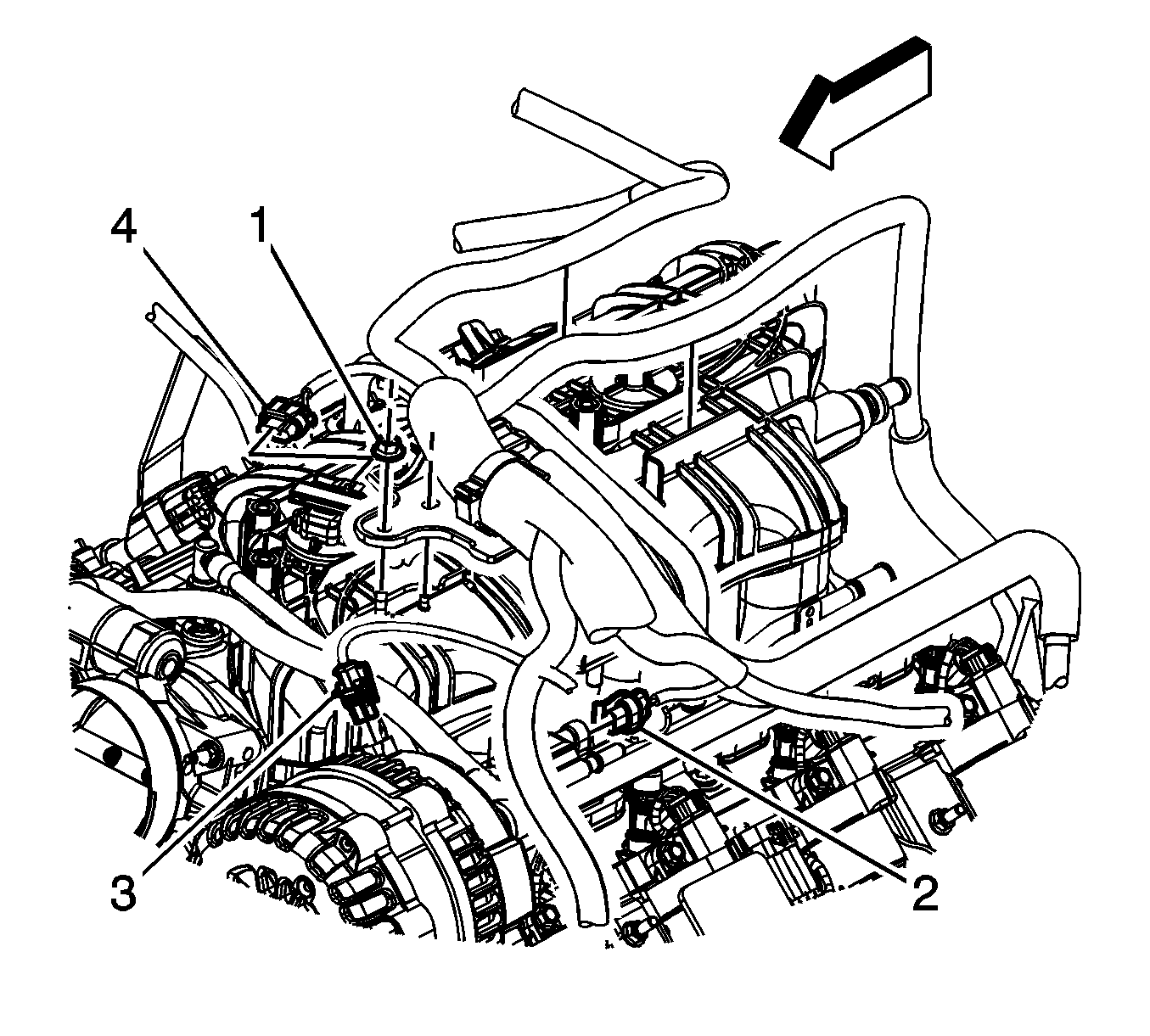 4
1
3
2