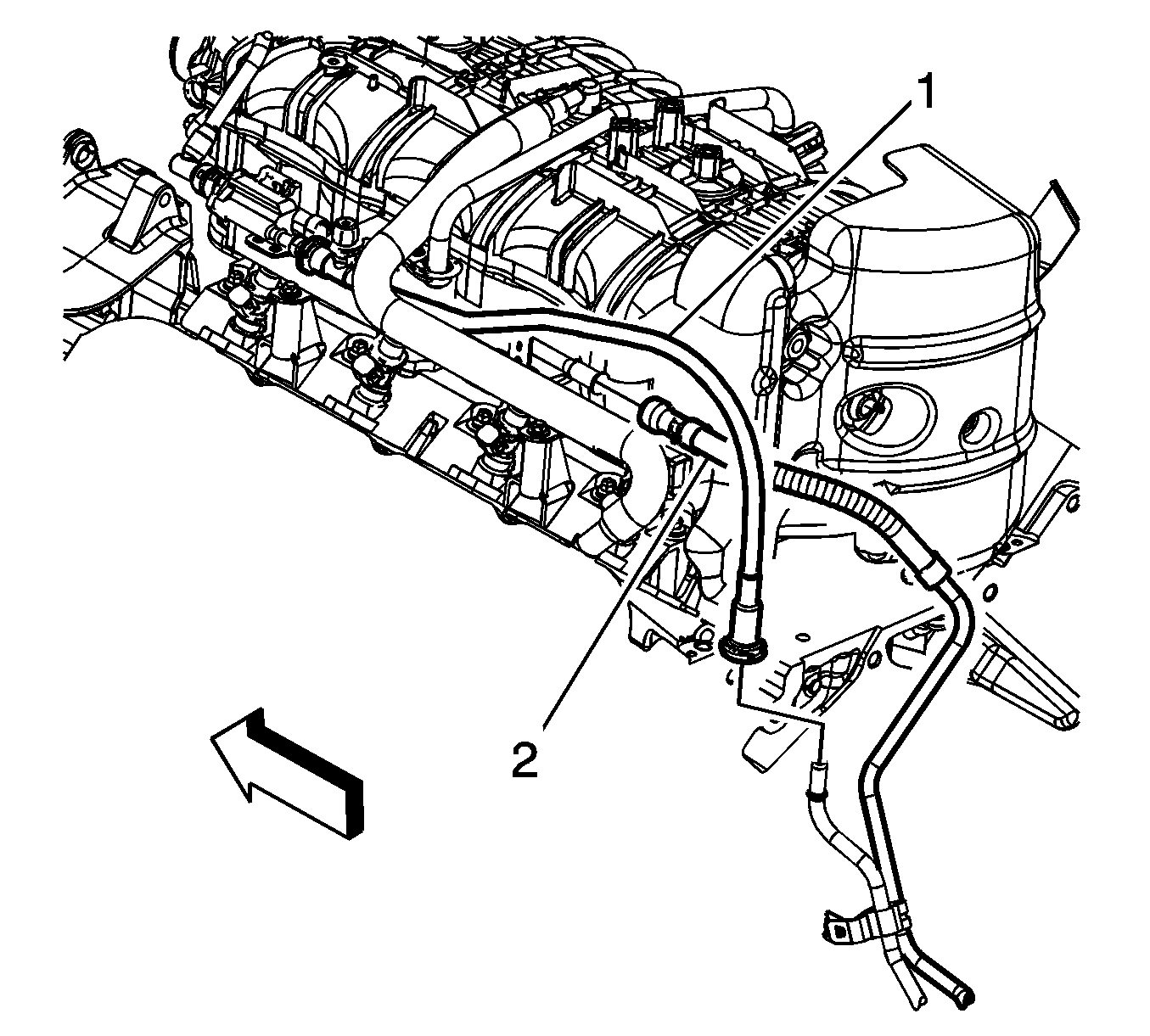 1

2