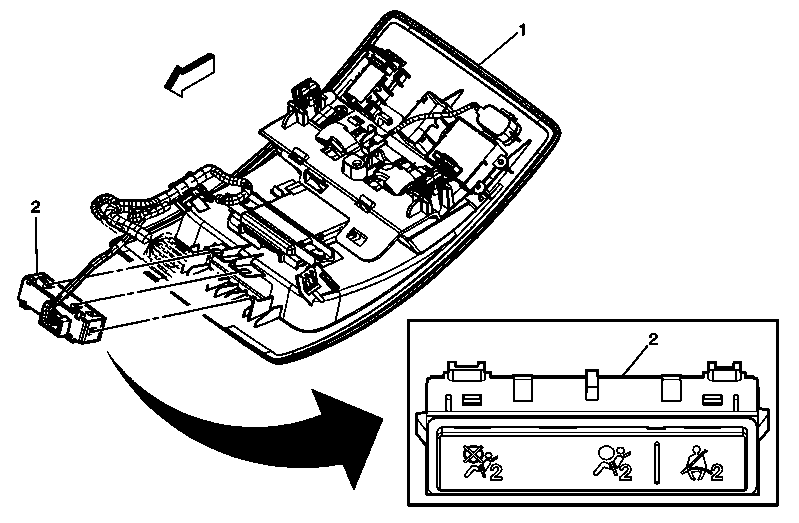 1
2
2
2
2
2