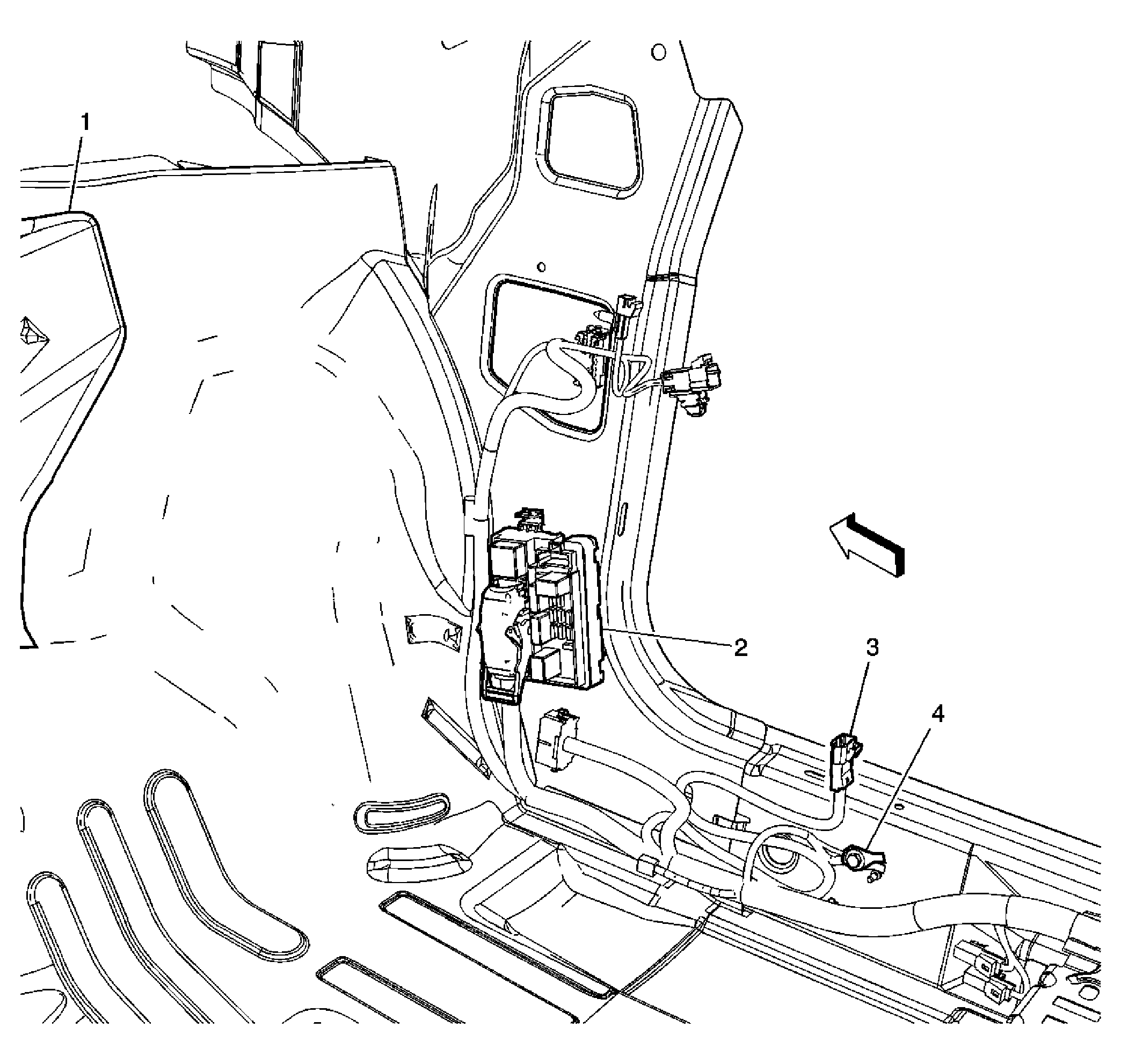 1
2
3
4