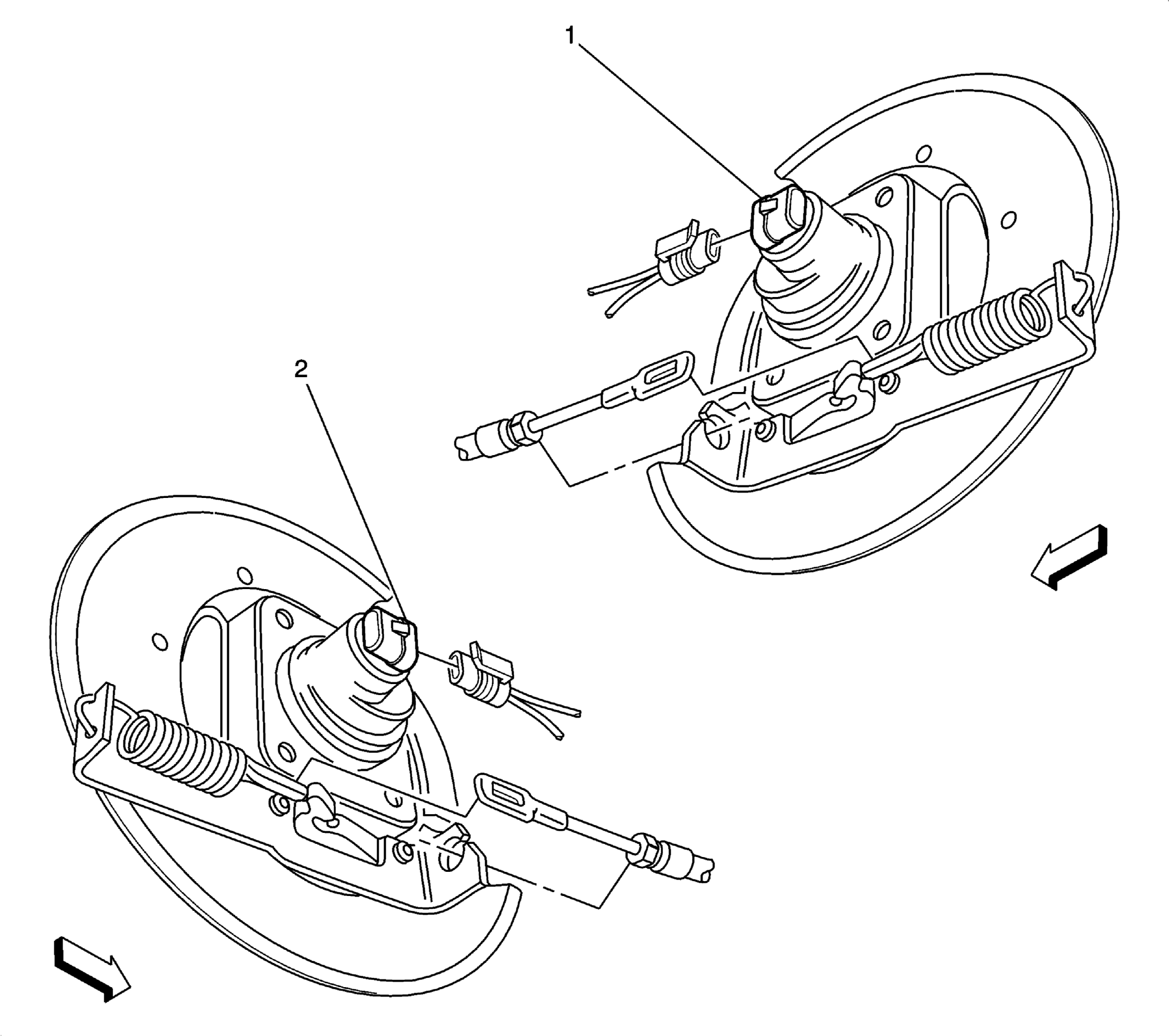 1

2