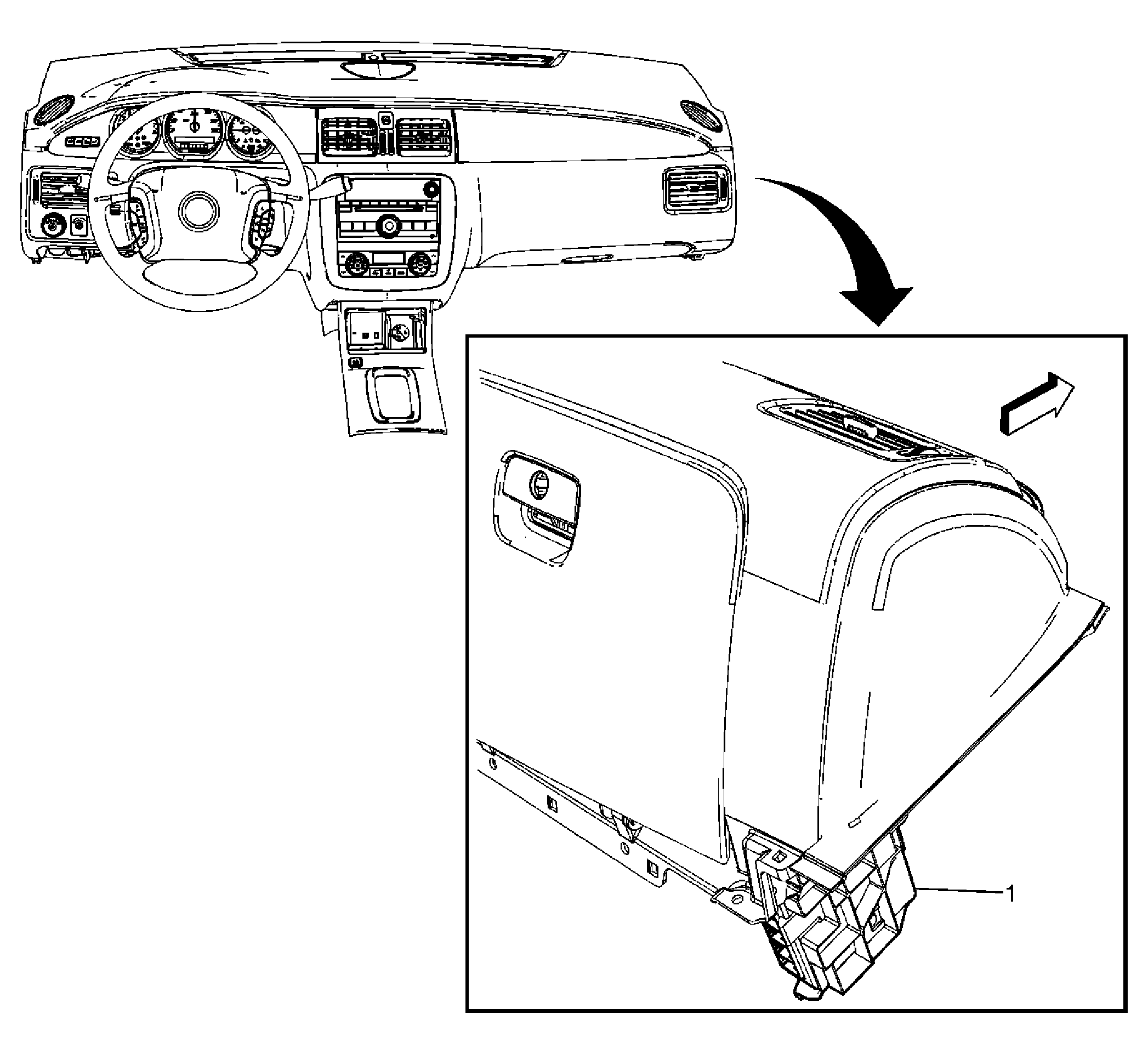 1