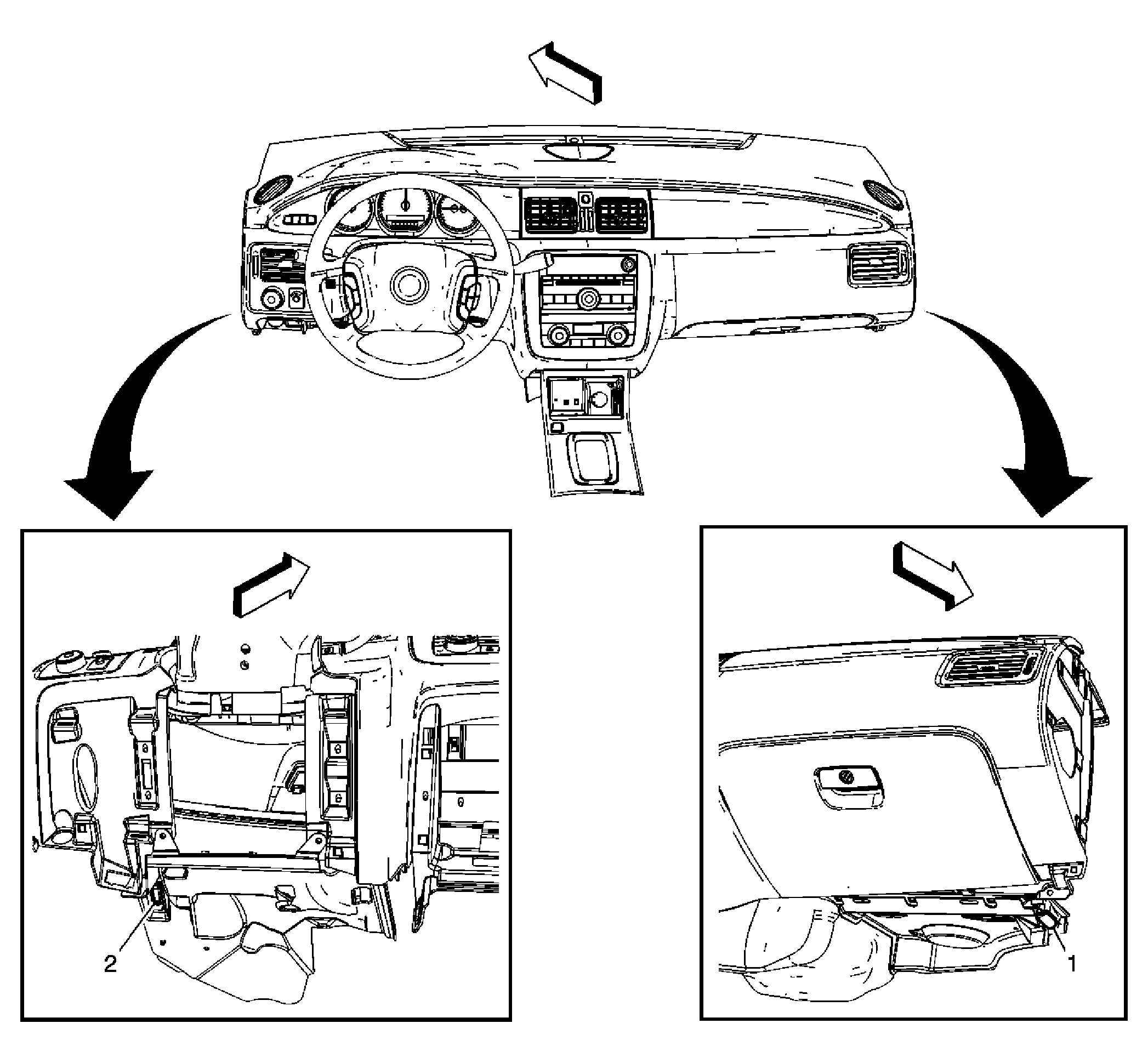 2

1