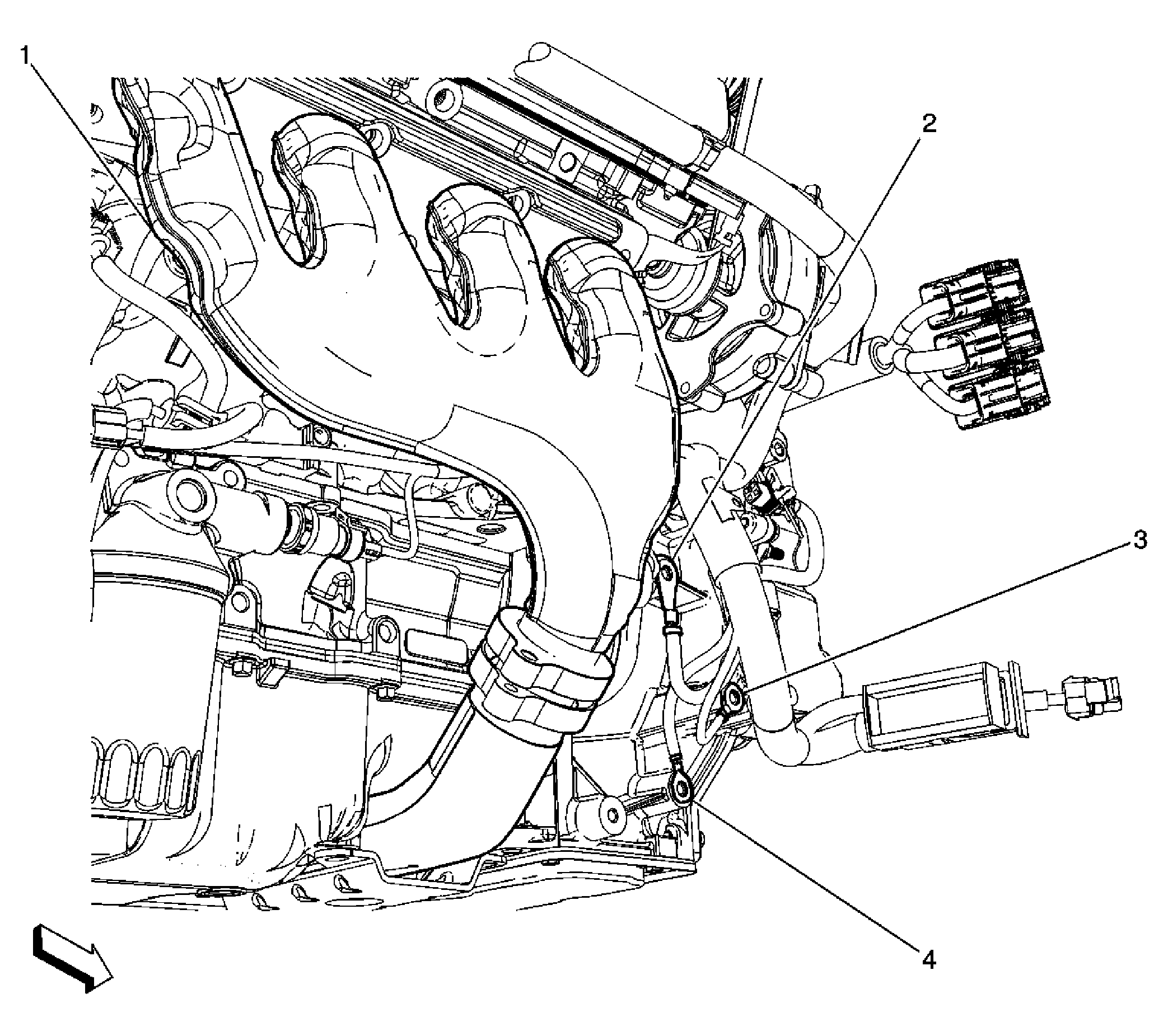 1
2
3
4