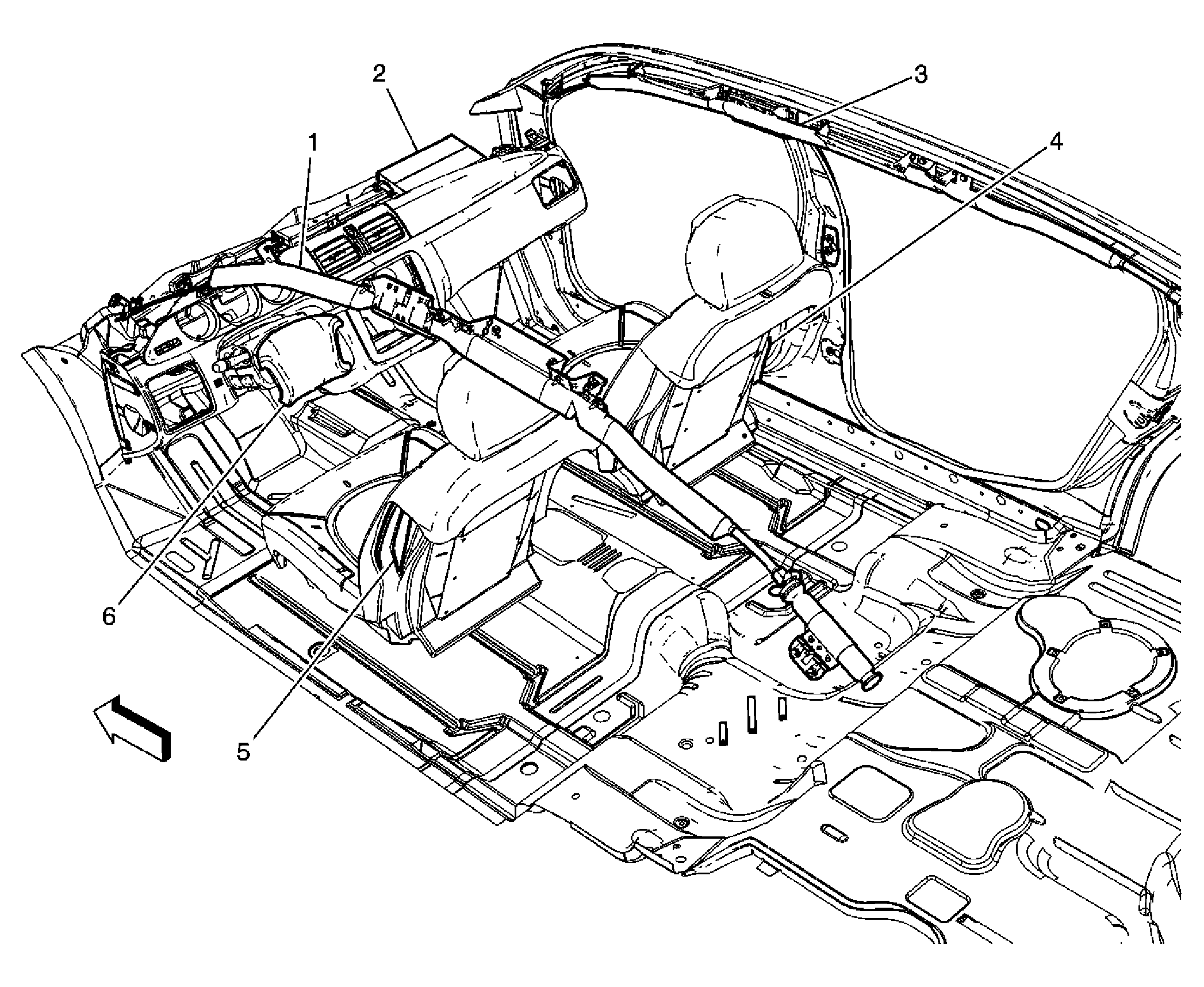 2
3
1
4
6
5