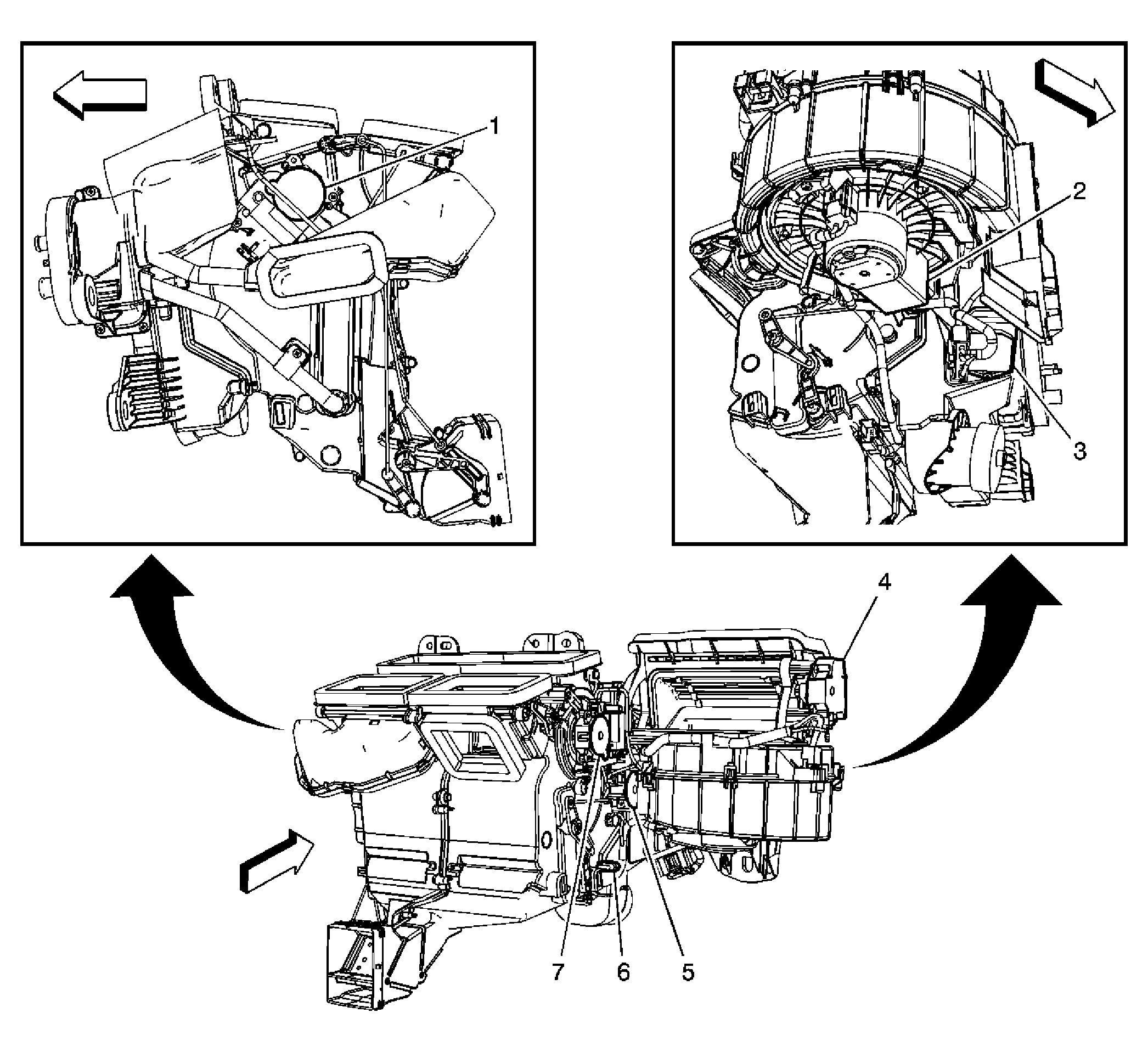 1
2
3
4
7
6
5