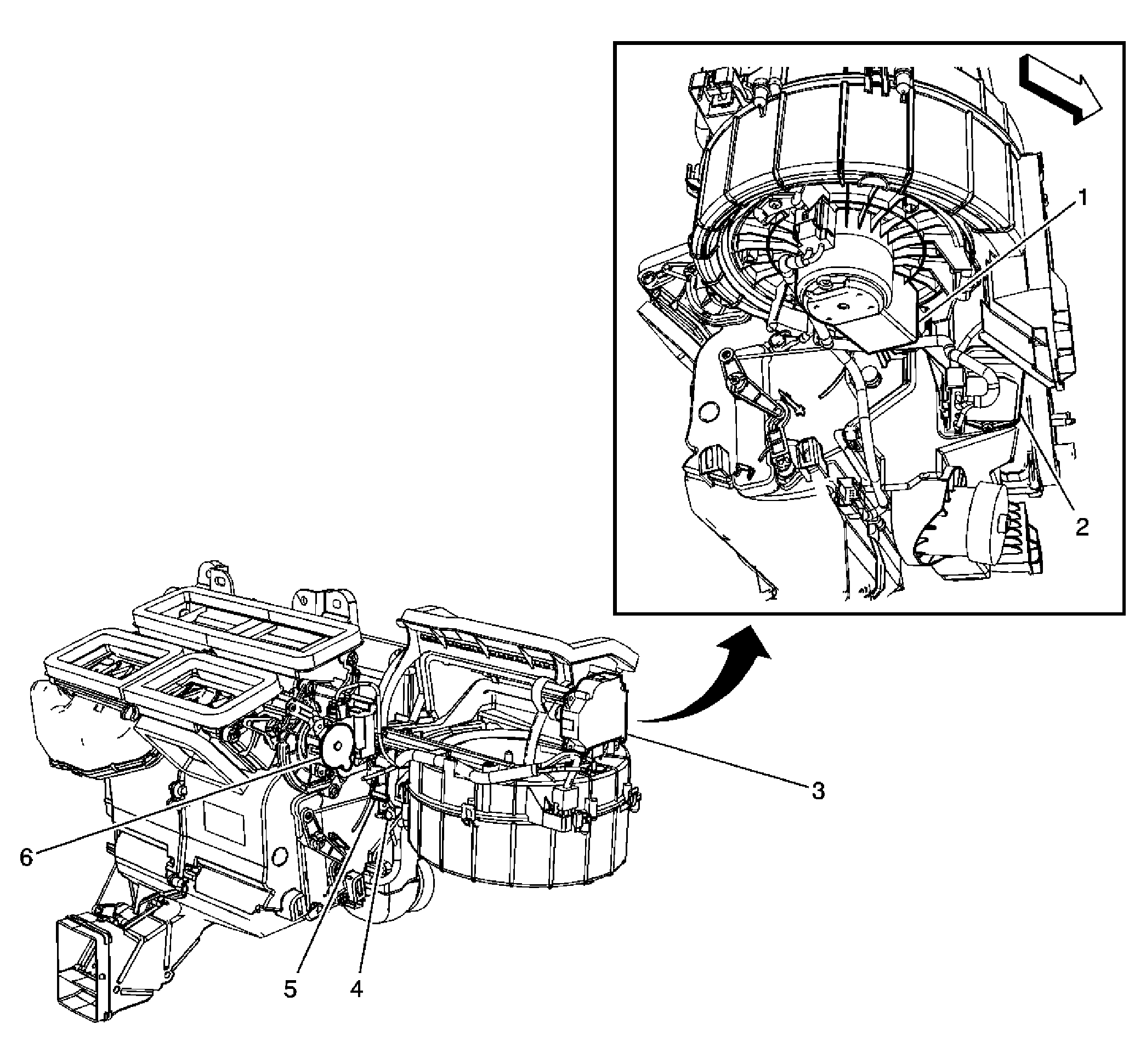 1
2
3
6
5
4