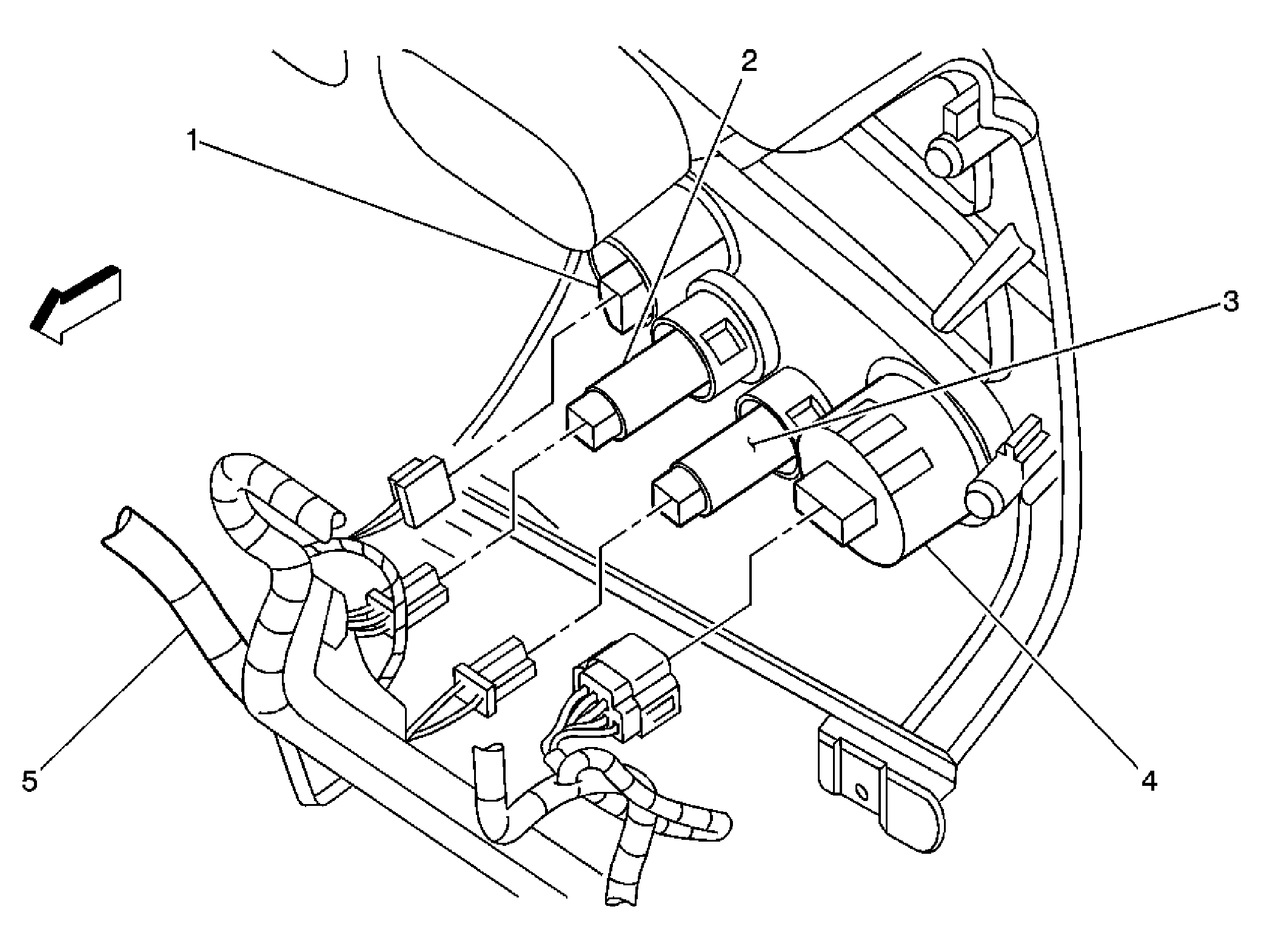 2
1
3
5
4