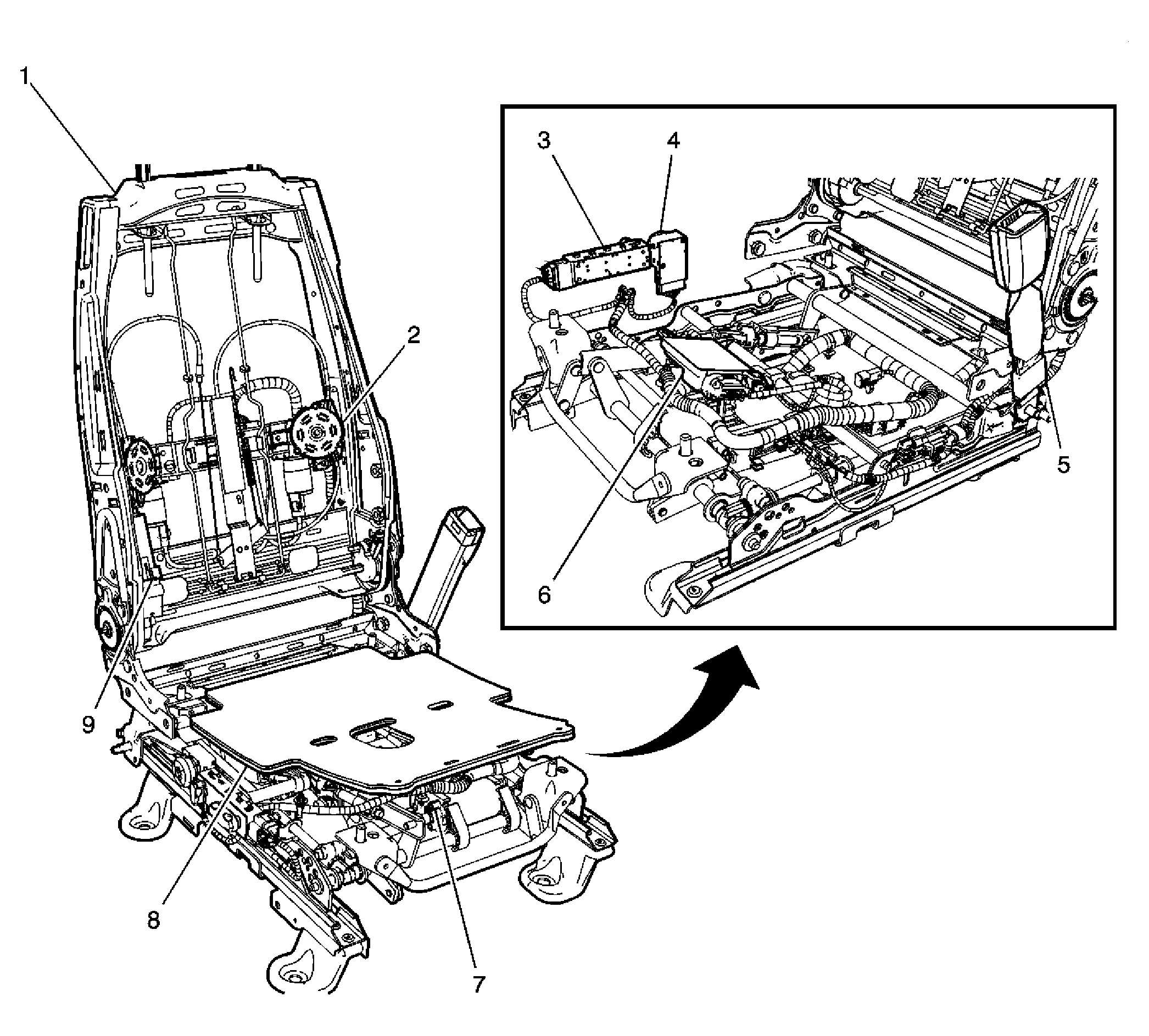 1
2
3
4
5
6
9
8
7