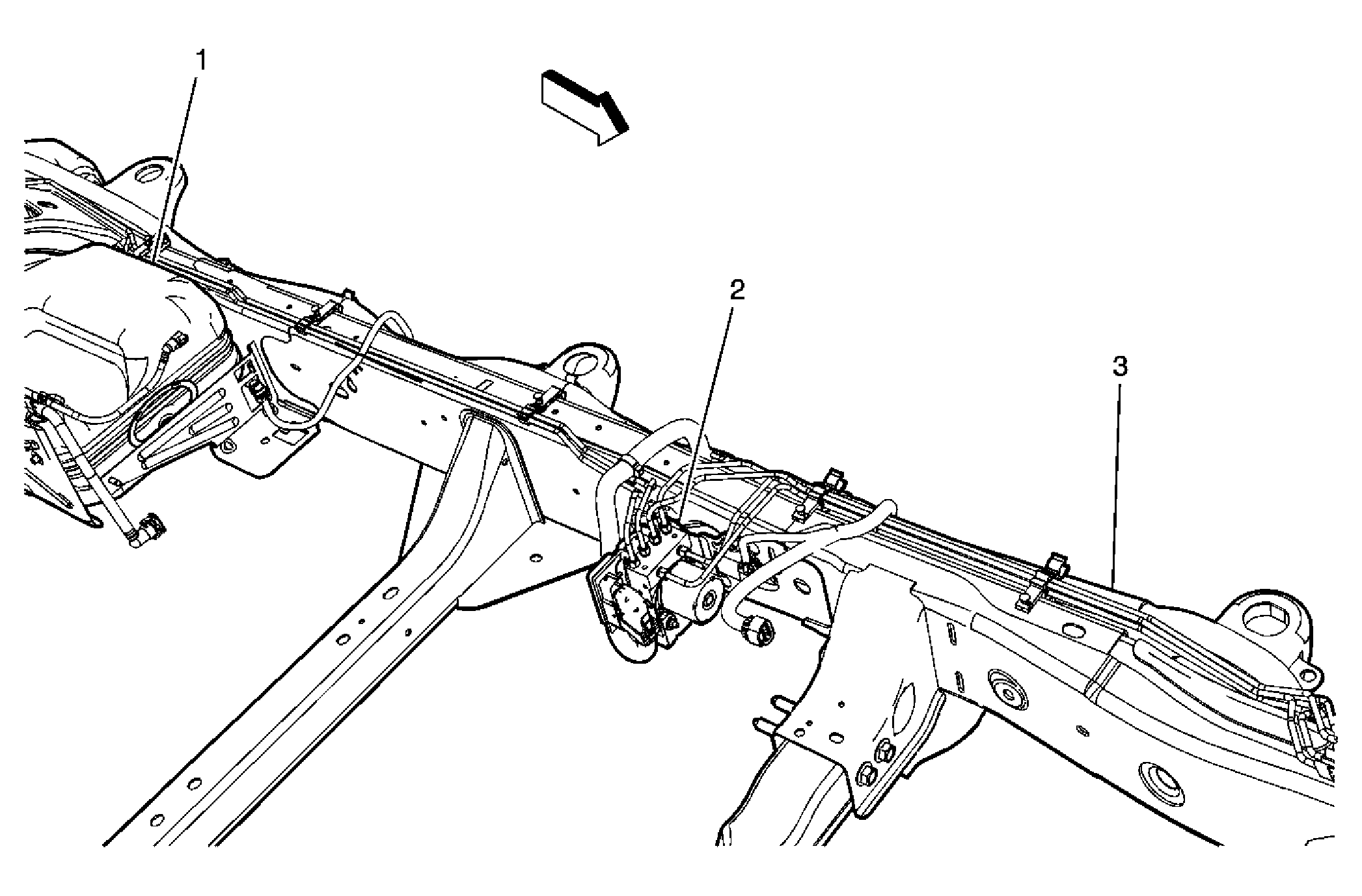 1

2

3