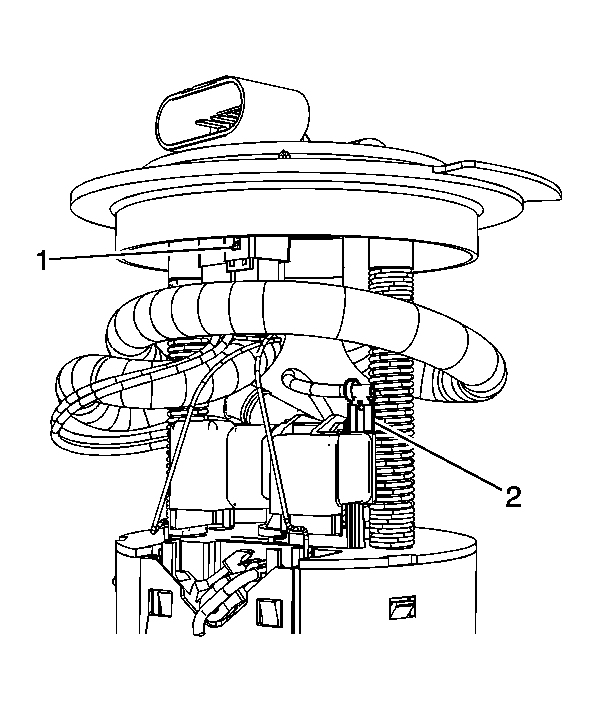 1
2