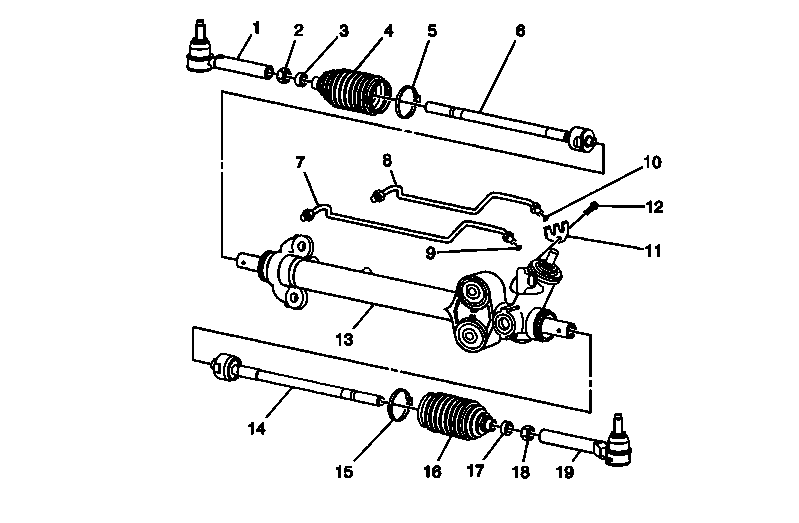 1
2
3
4
5
6
7
8
10
12
9
11
13
14
15
16
17
18
19