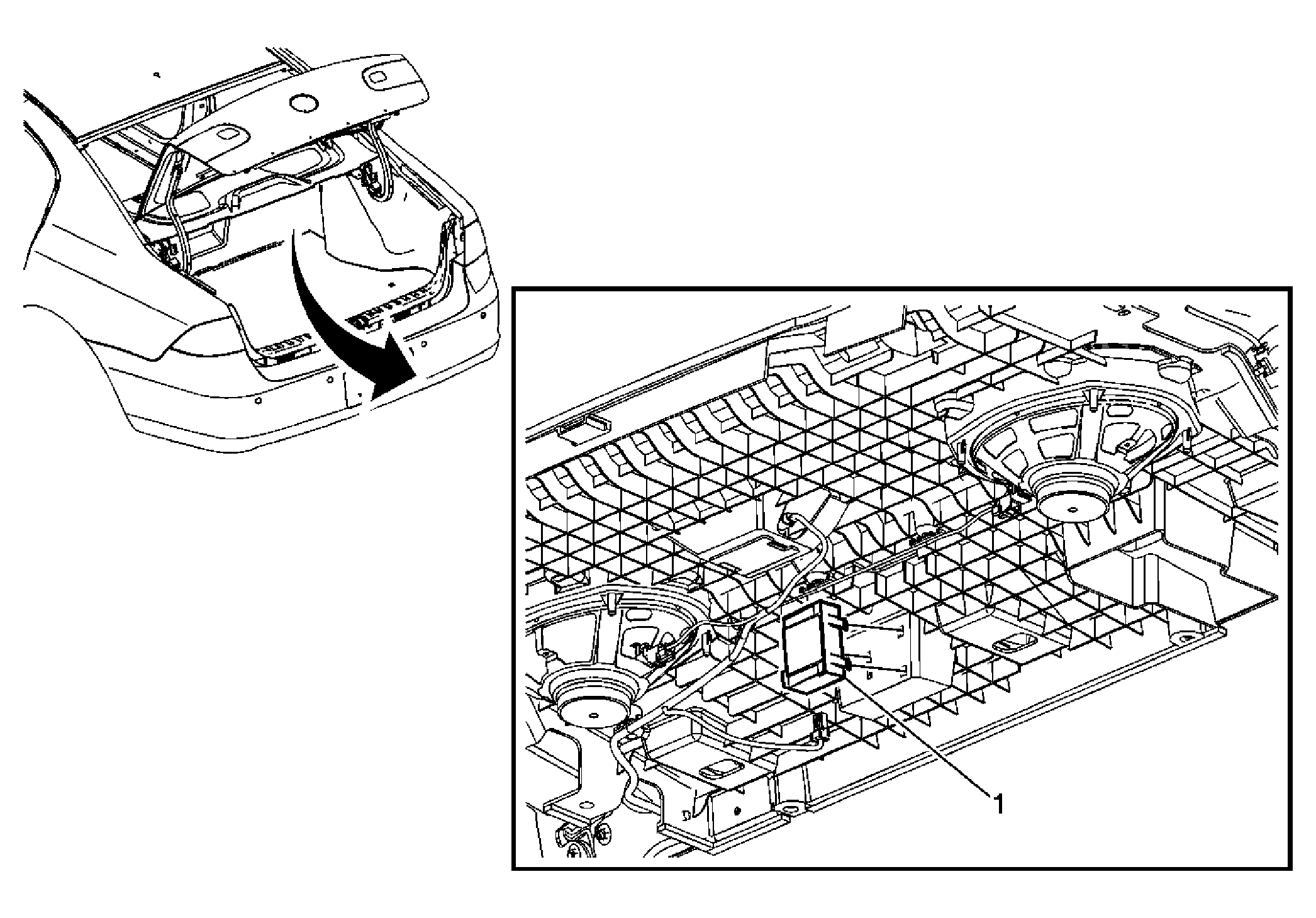 1