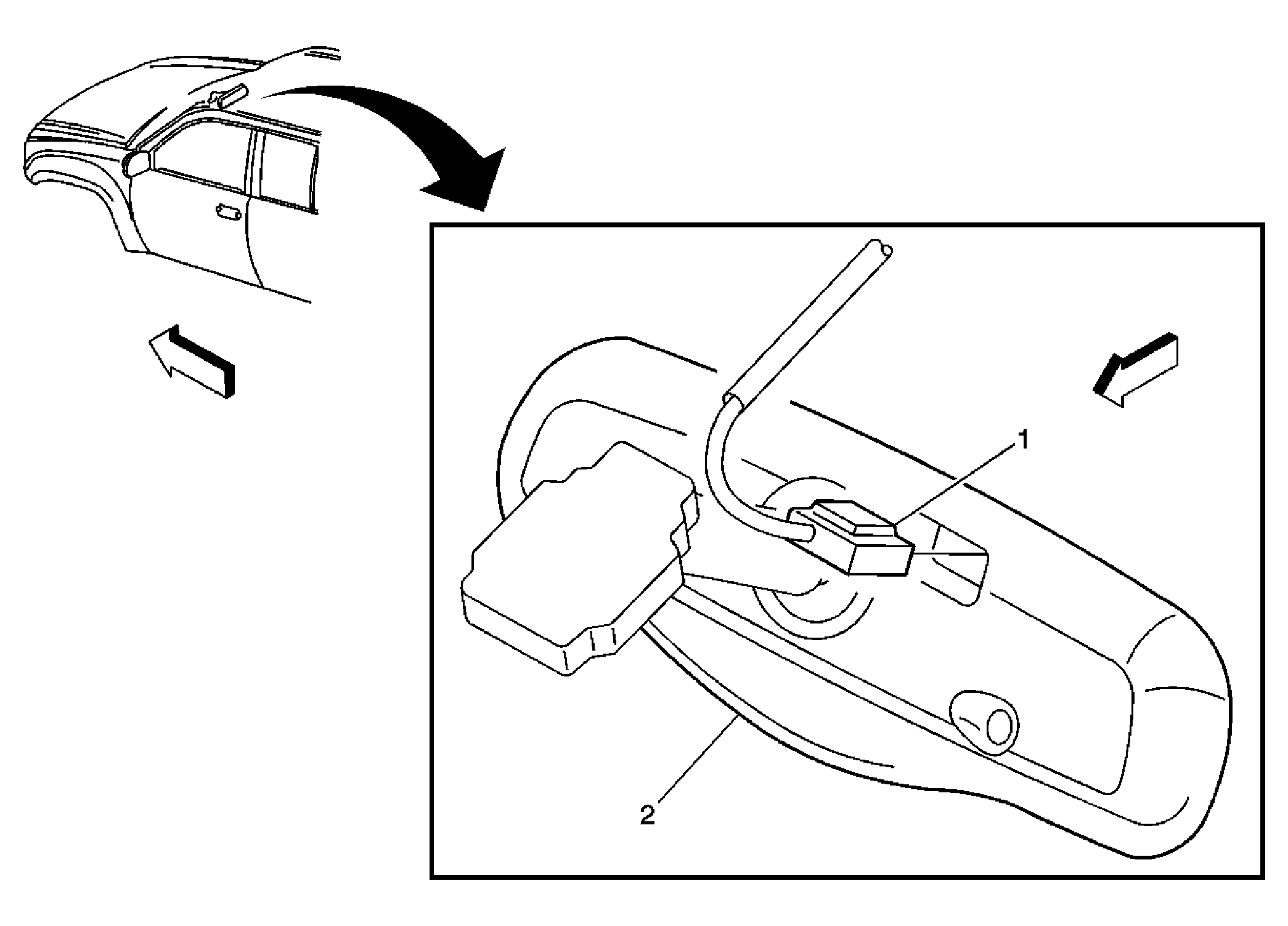 1
2