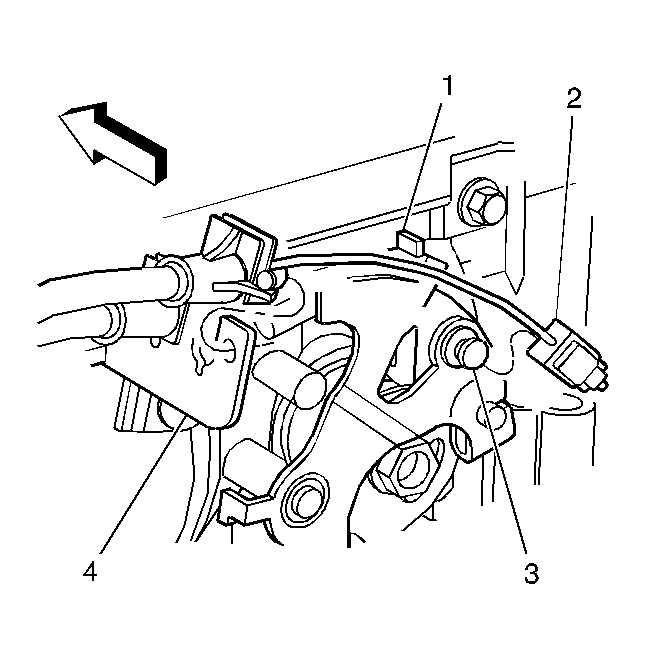 1
2
4
3