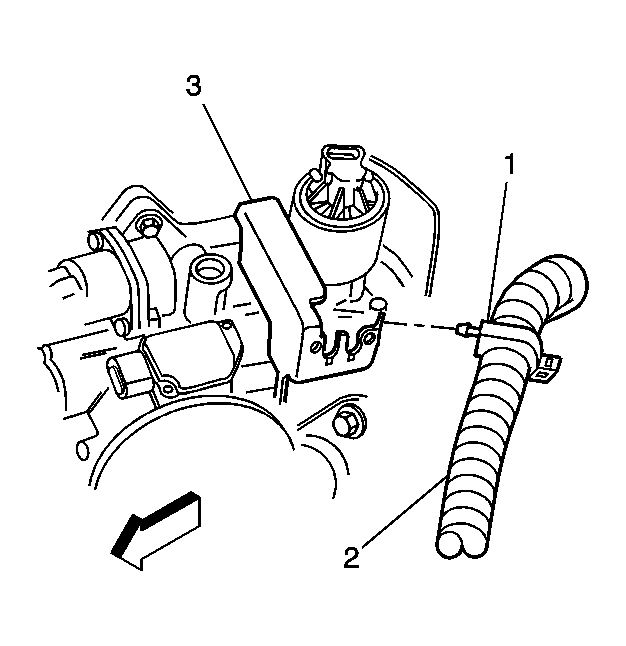 3
1
2