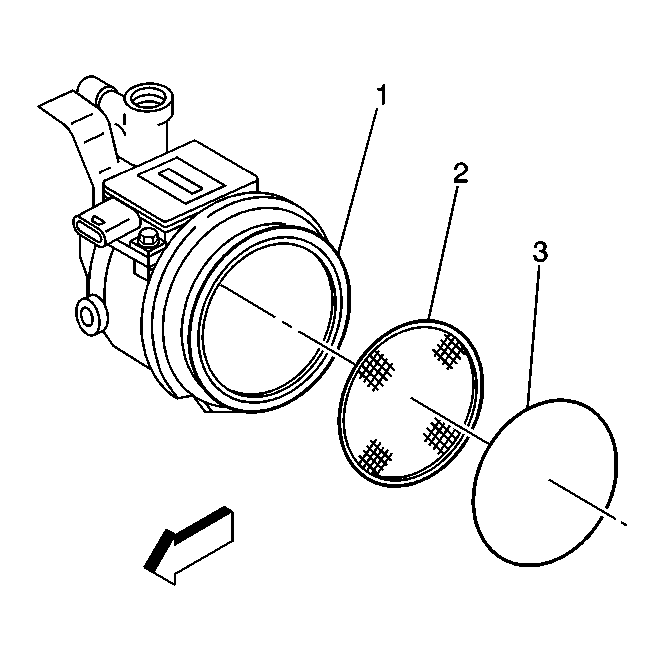 1
2
3