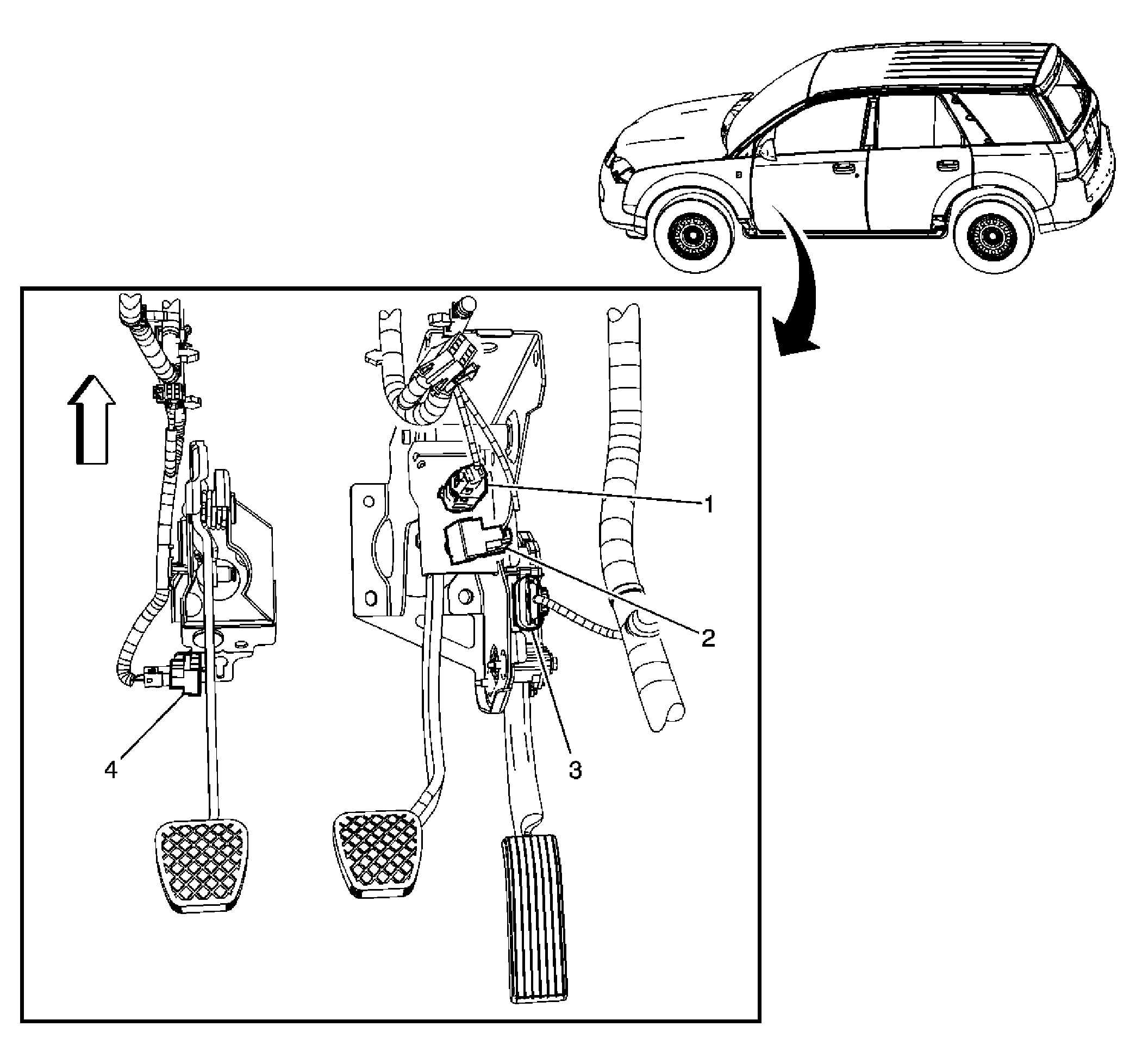 1
2
4
3