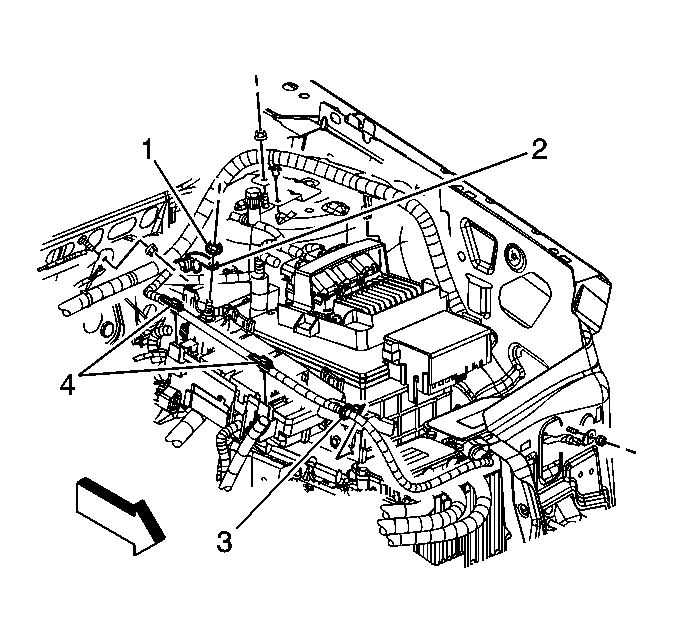 1
2
4
3