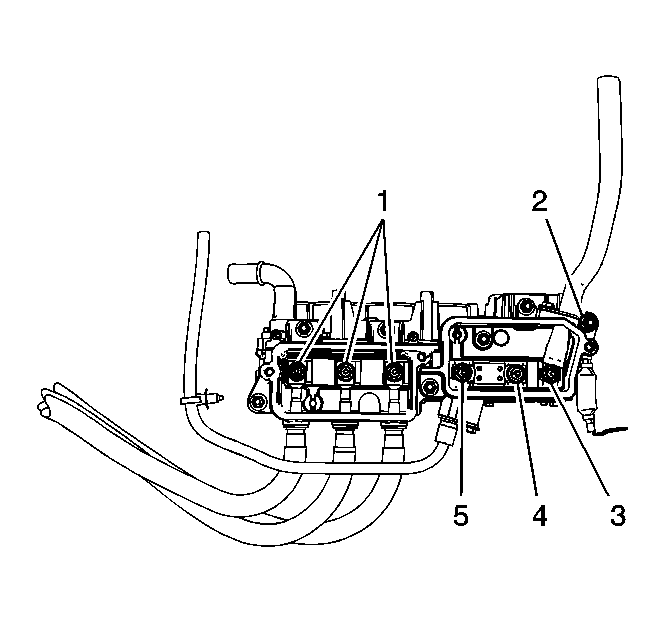 1
2
5
4
3