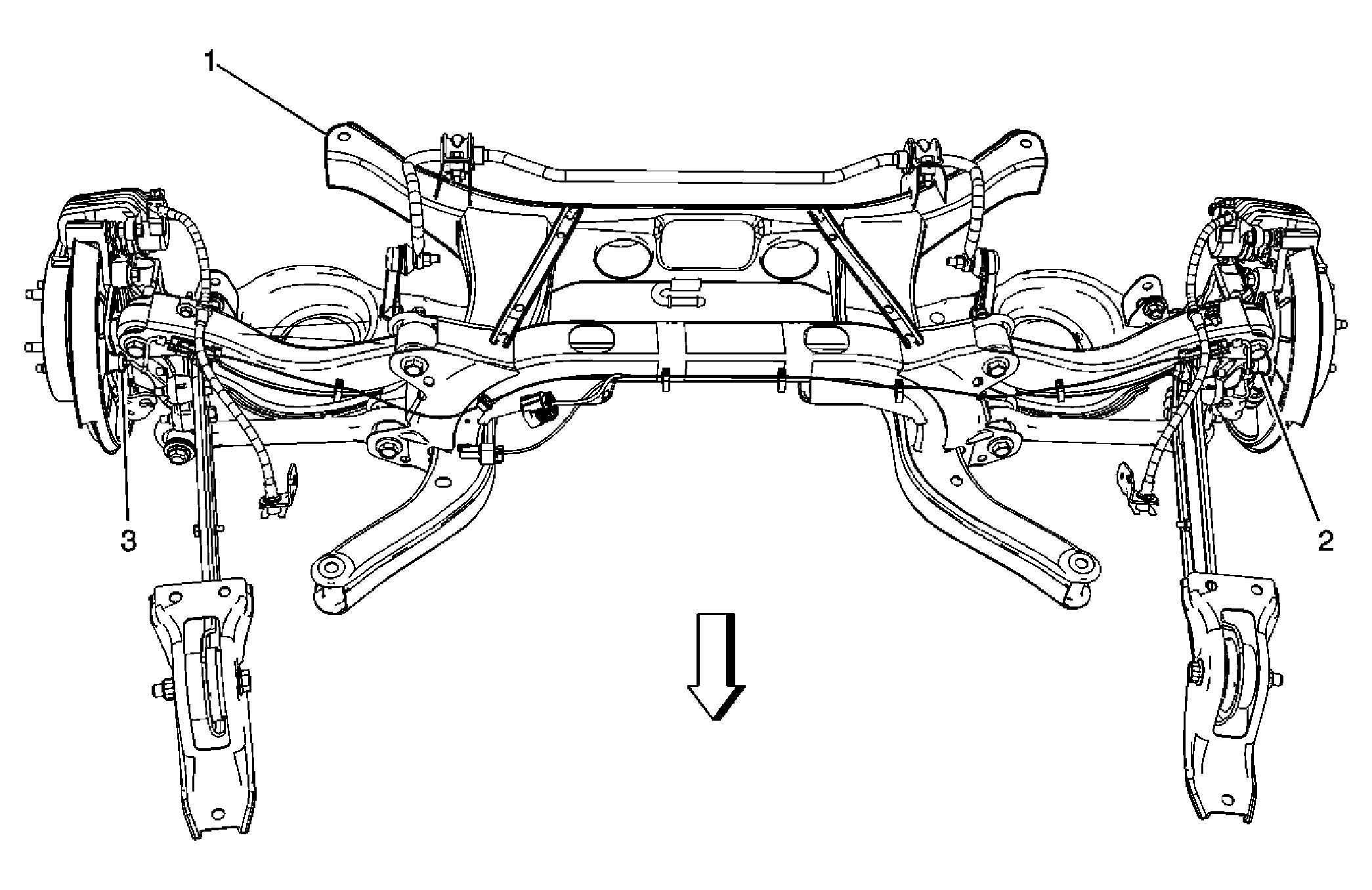 1
3
2