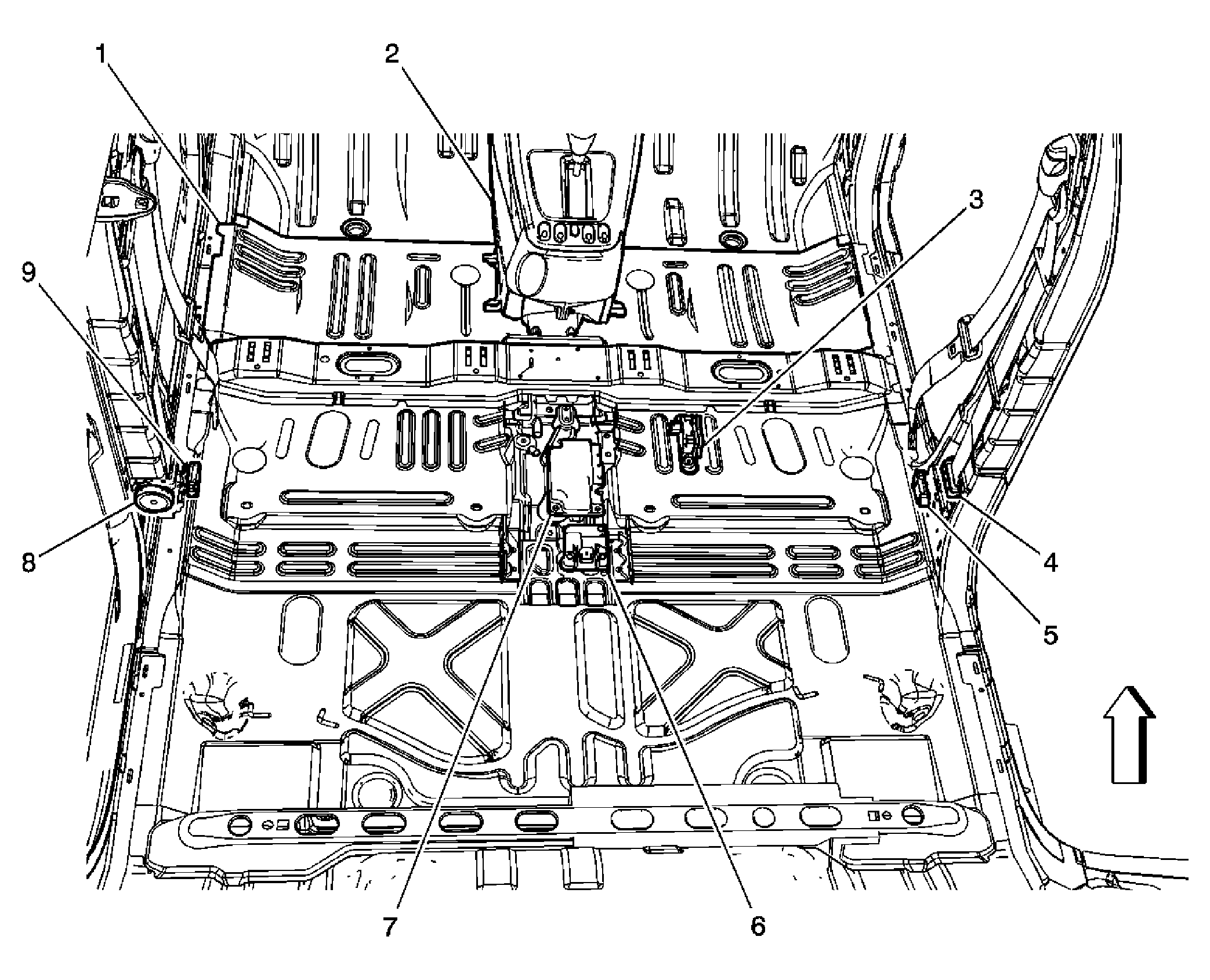 1
2
3
9
8
4
5
7
6