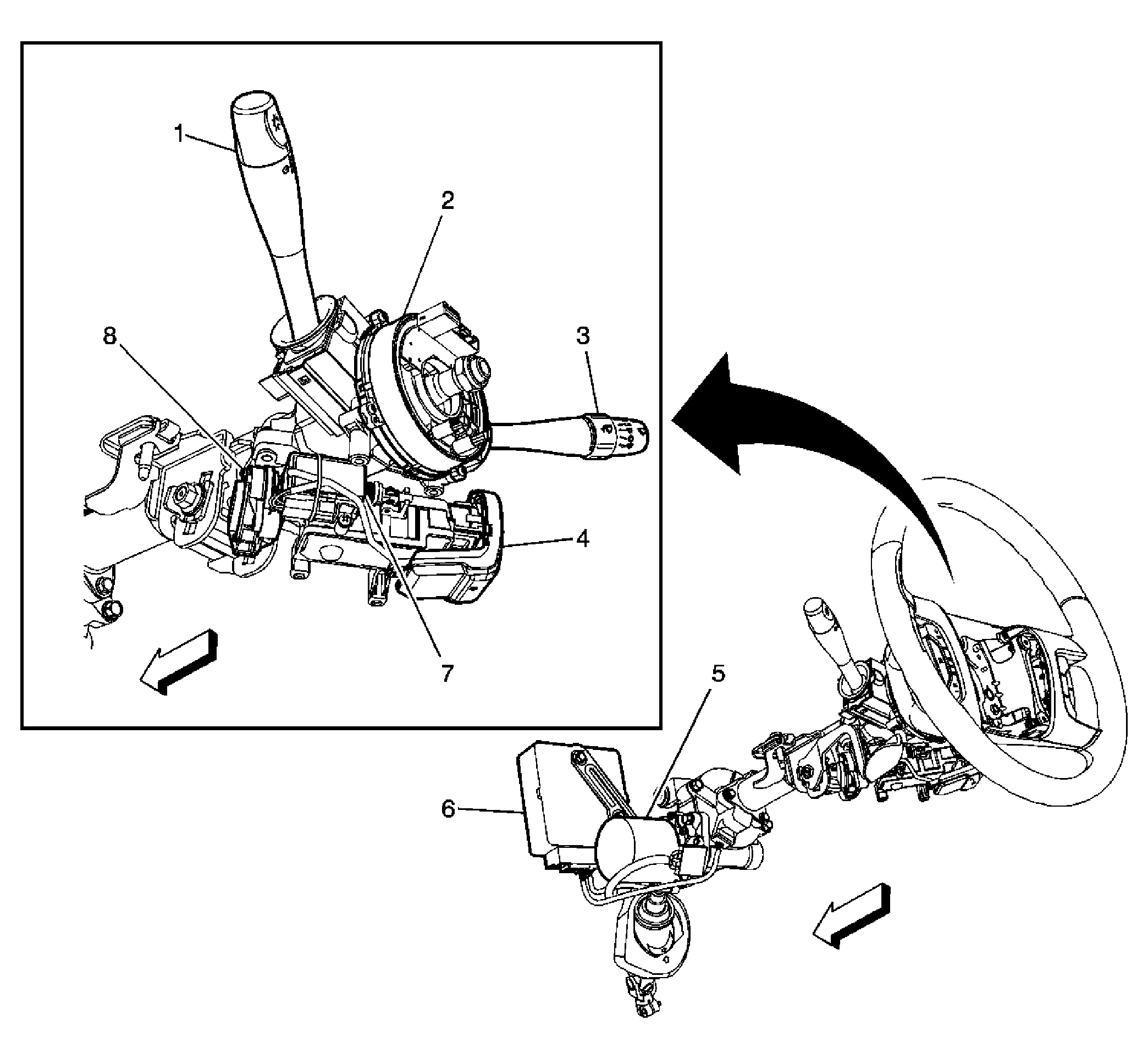 1
2
8
3
4
7
5
6