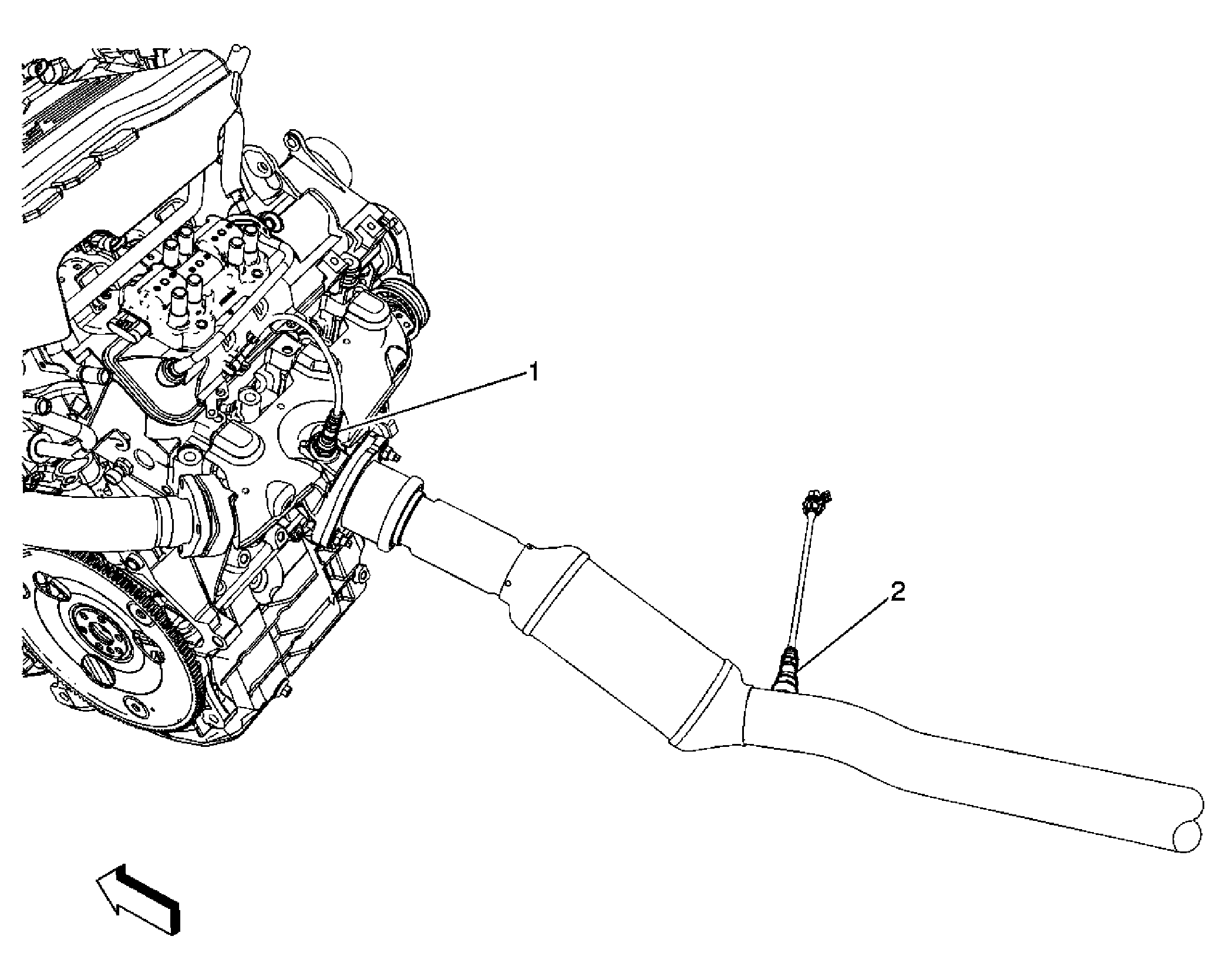 1

2