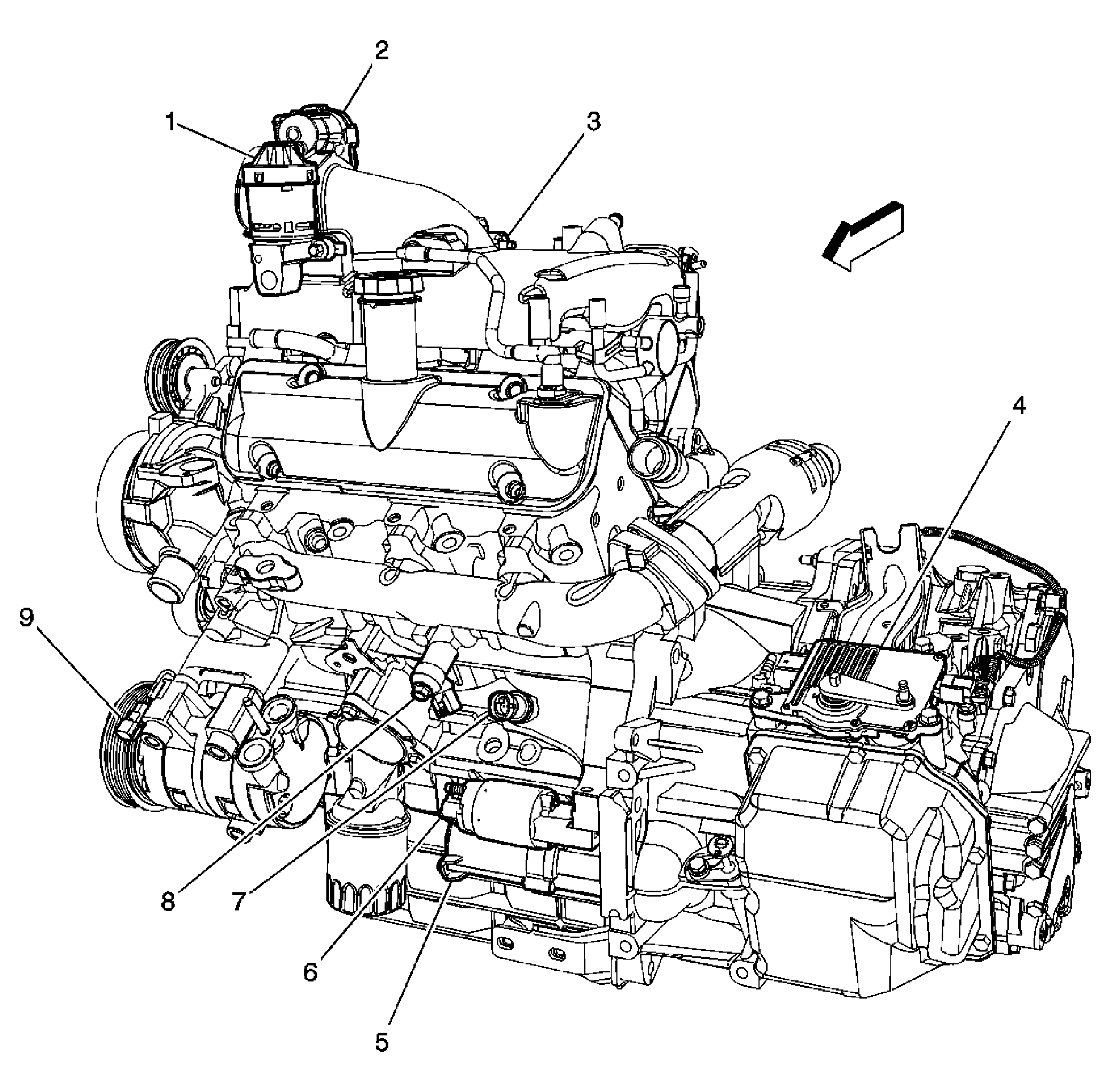 2
1
3
4
9
8
7
6
5