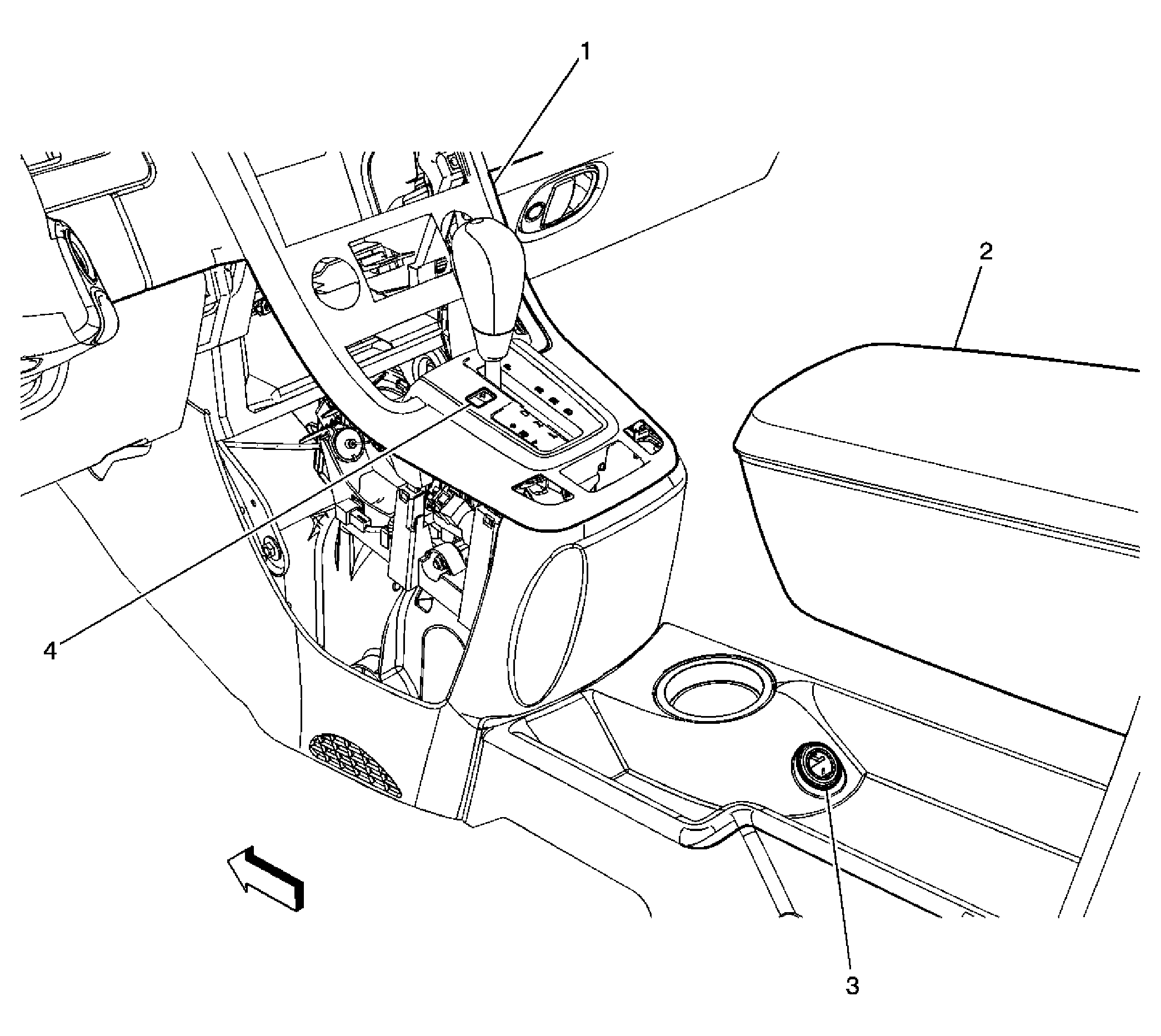 1
2
4
3