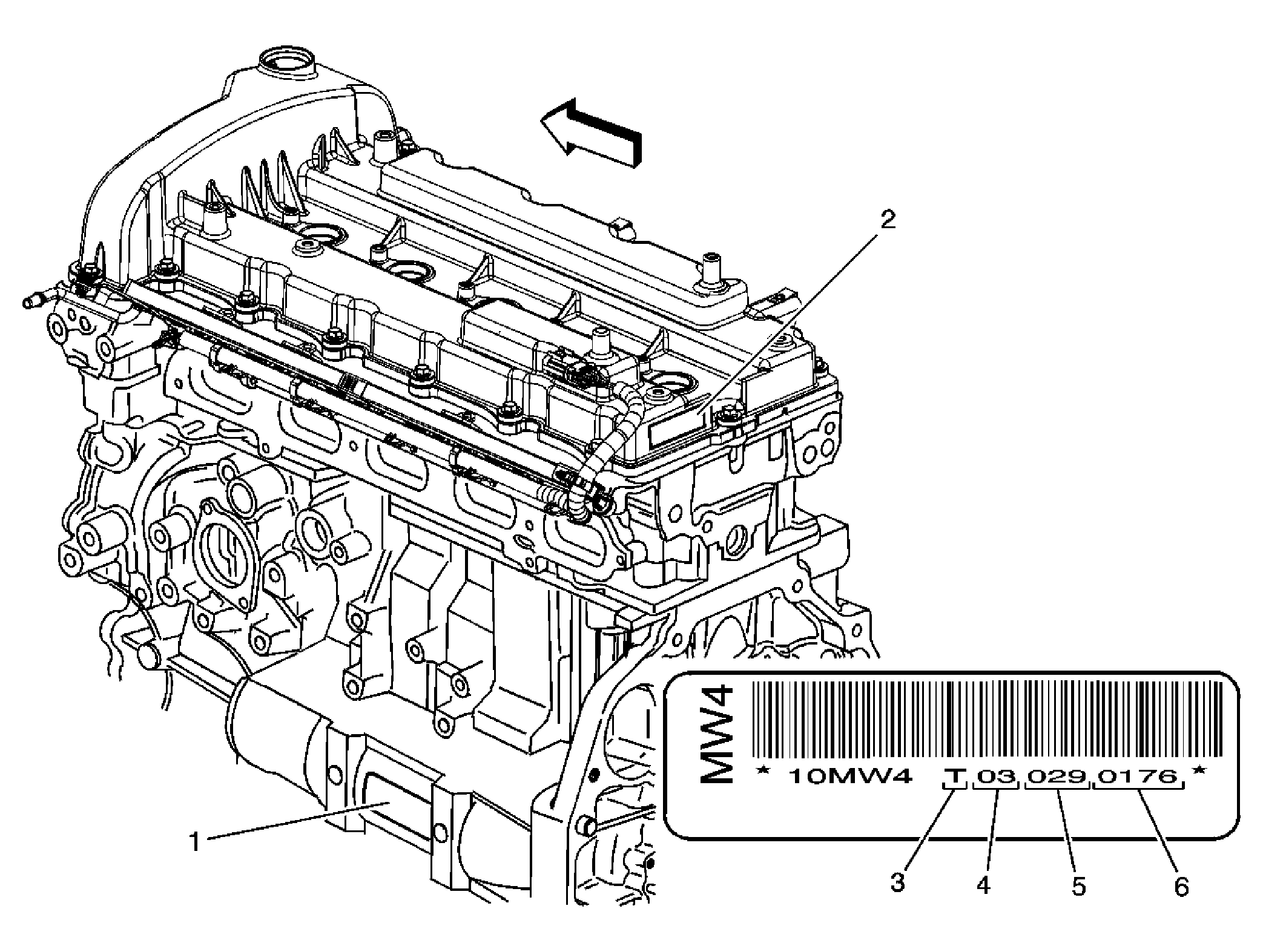 2

1

MW4

* 10MW4 T 03 029 0176 *

3 4 5 6