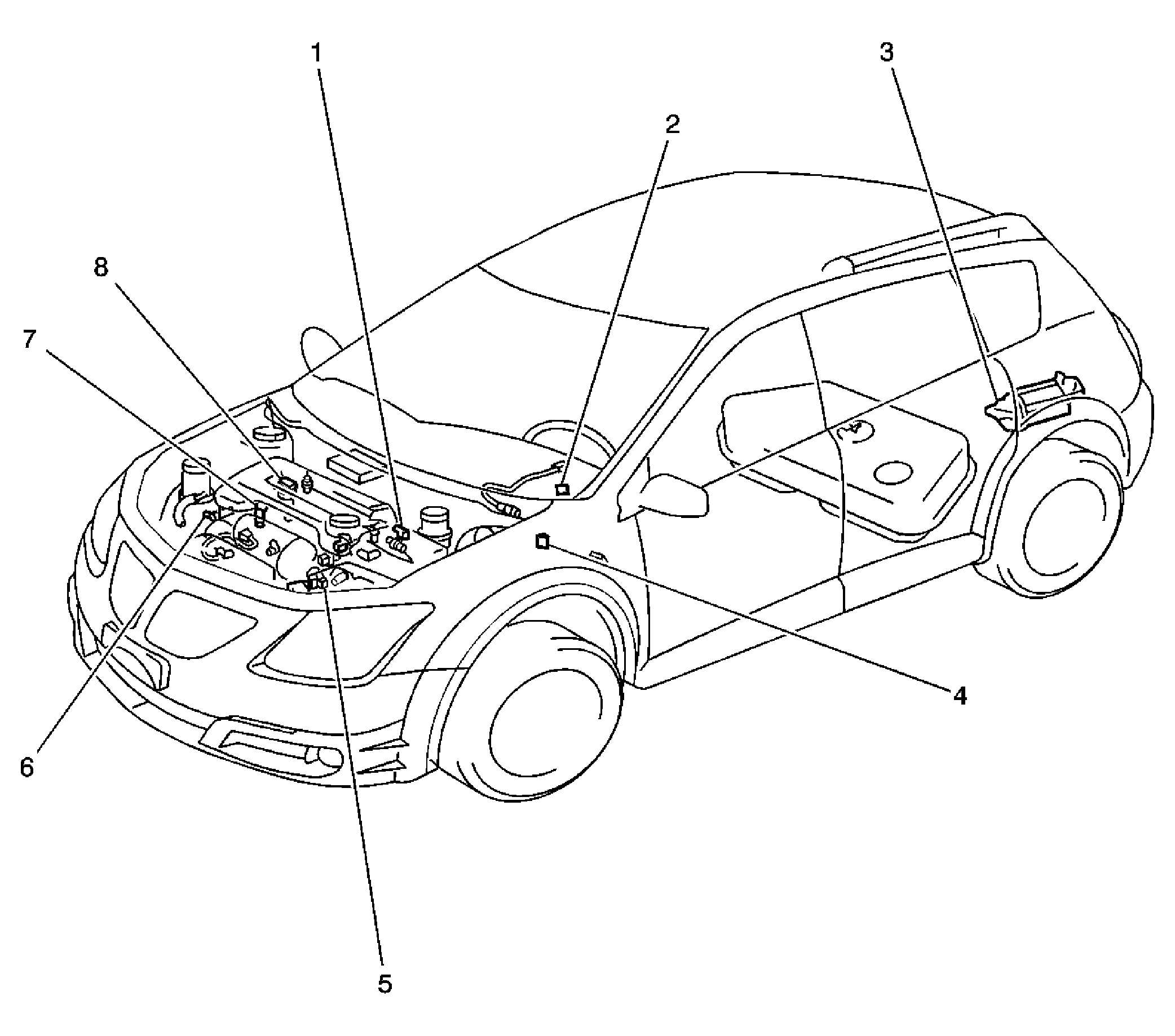 1
2
3
8
7
4
6
5